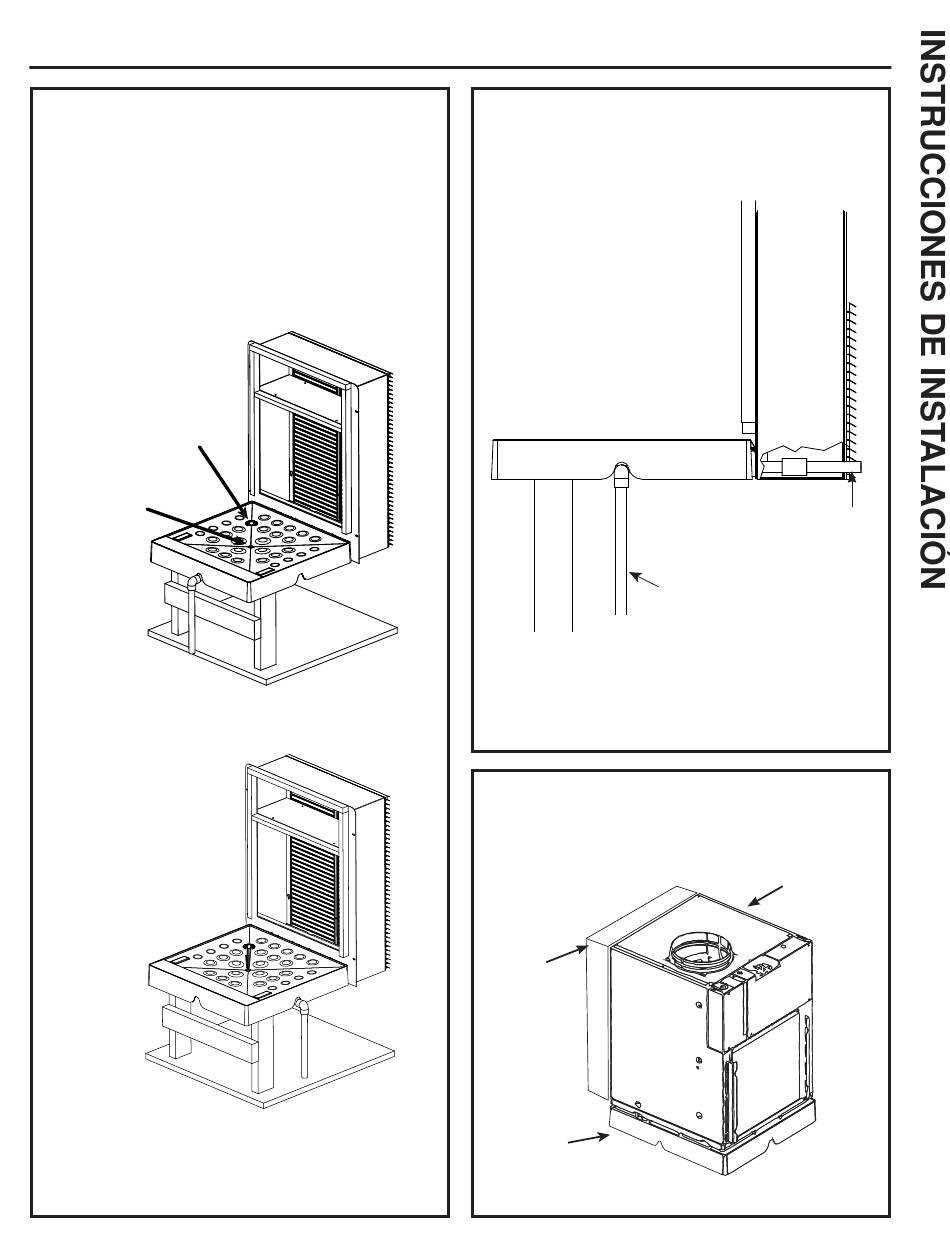 INSTRUCCIONES DE INSTALACIÓN