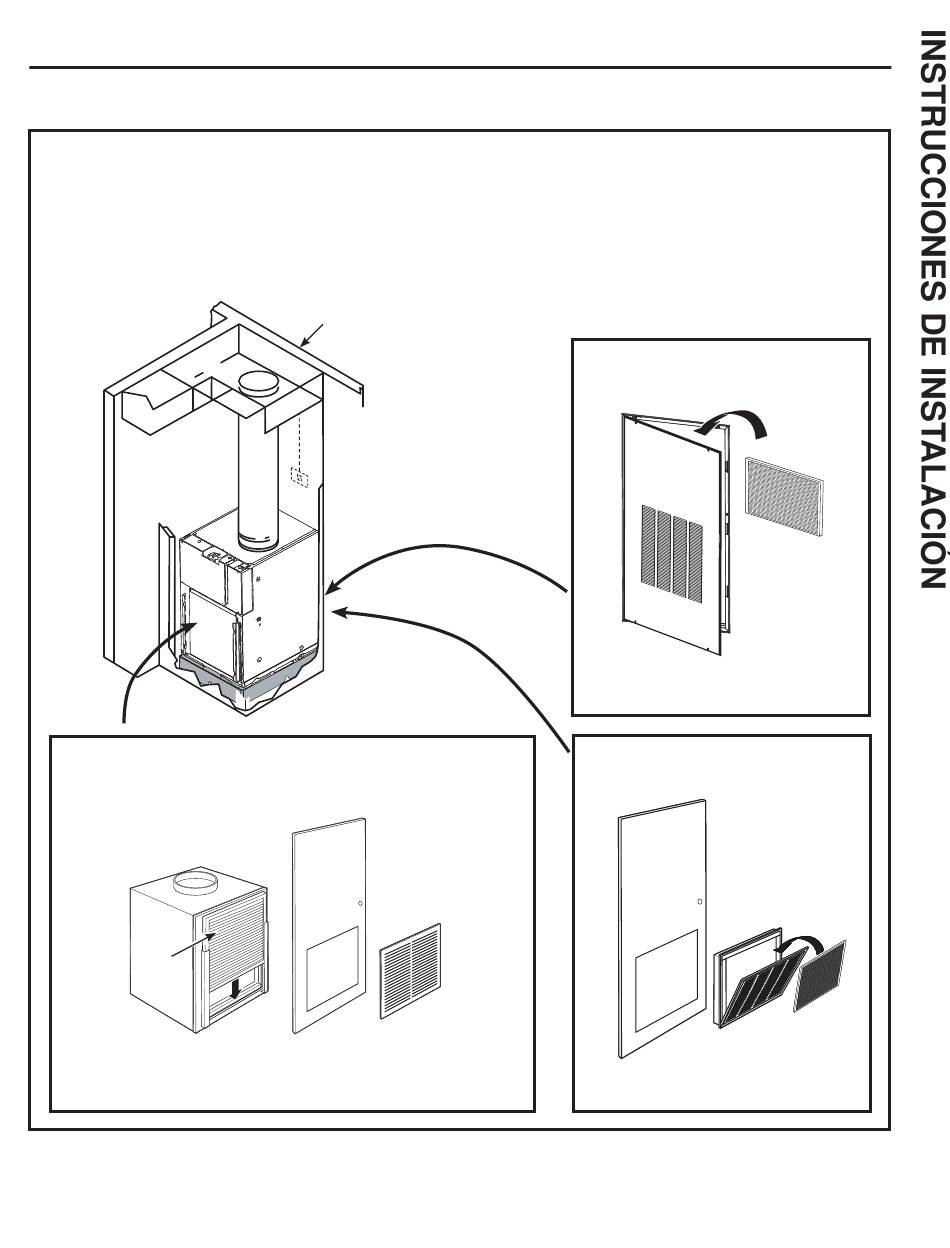 INSTRUCCIONES DE INSTALACIÓN