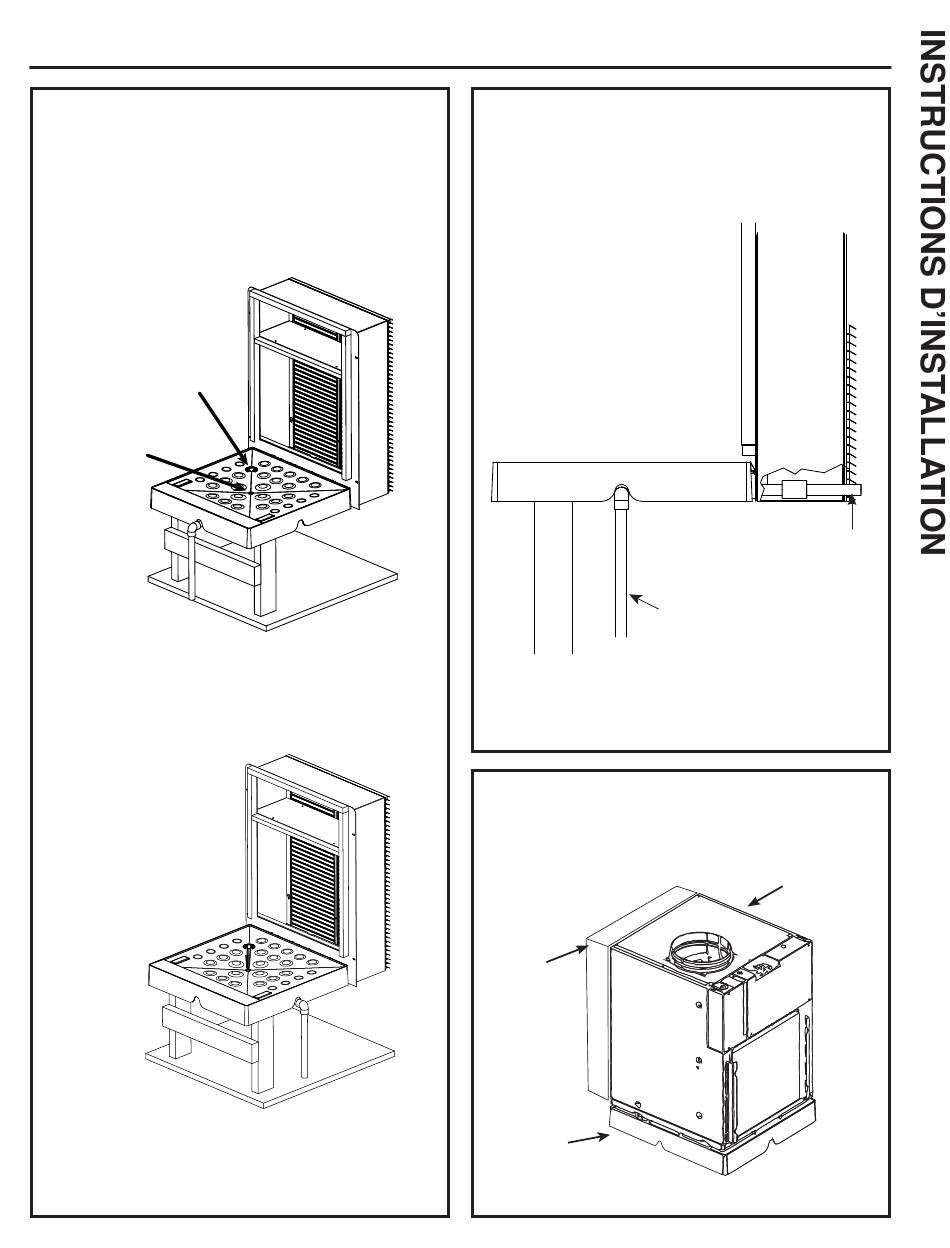 INSTRUCTIONS D'INSTALLATION