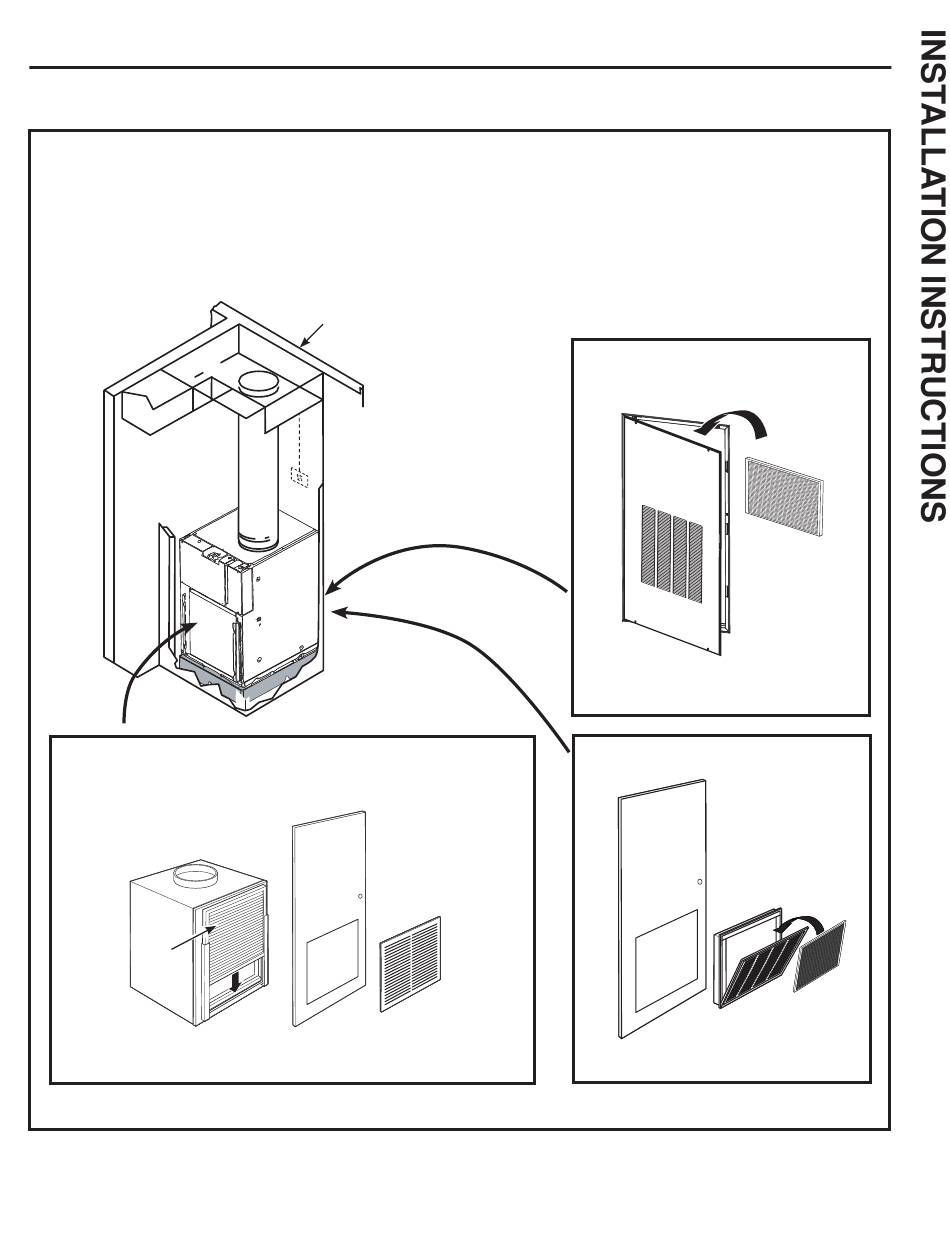 INSTALLATION INSTRUCTIONS