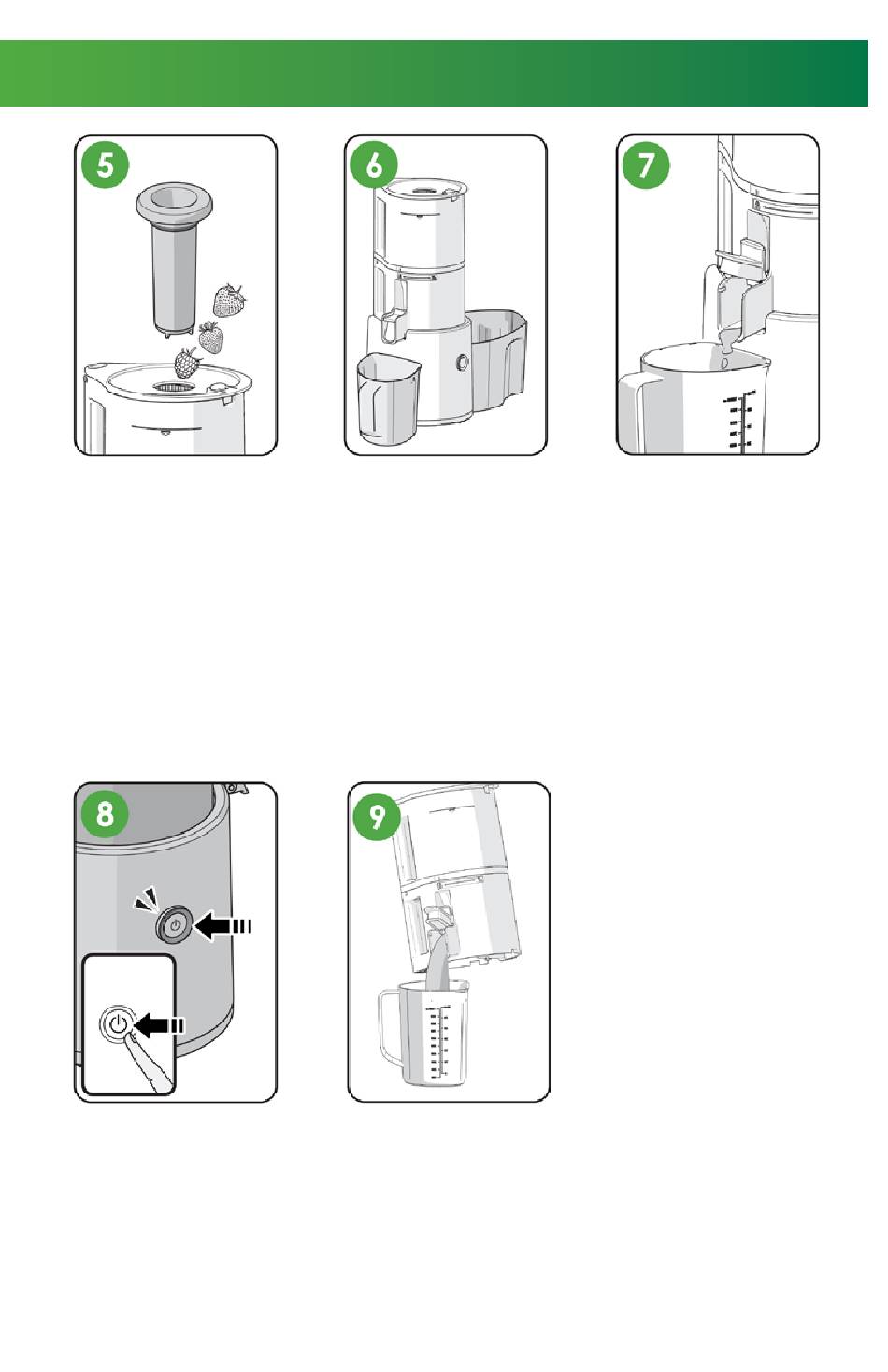 5

6

7

8

9