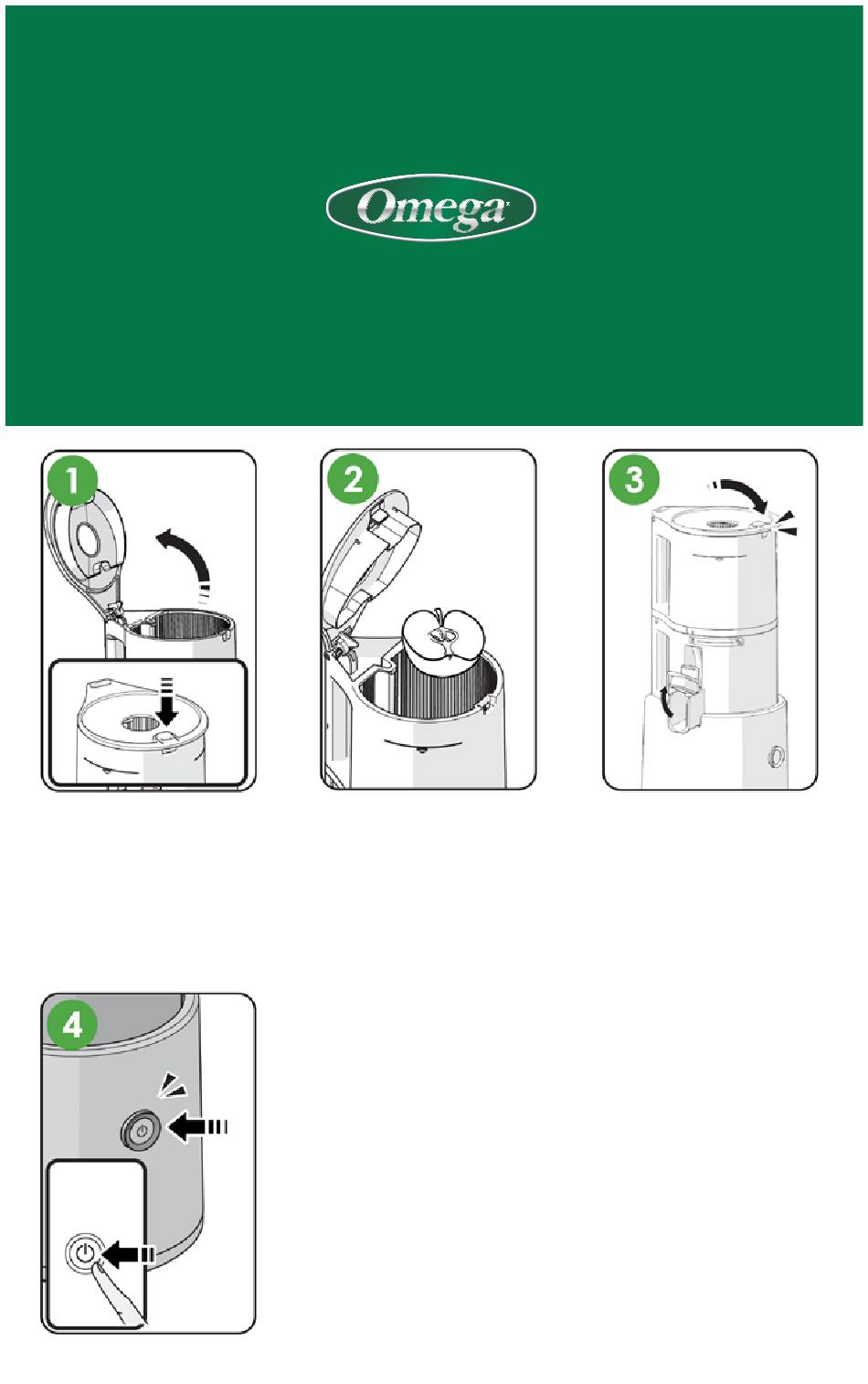 Omega

1

2

3

4