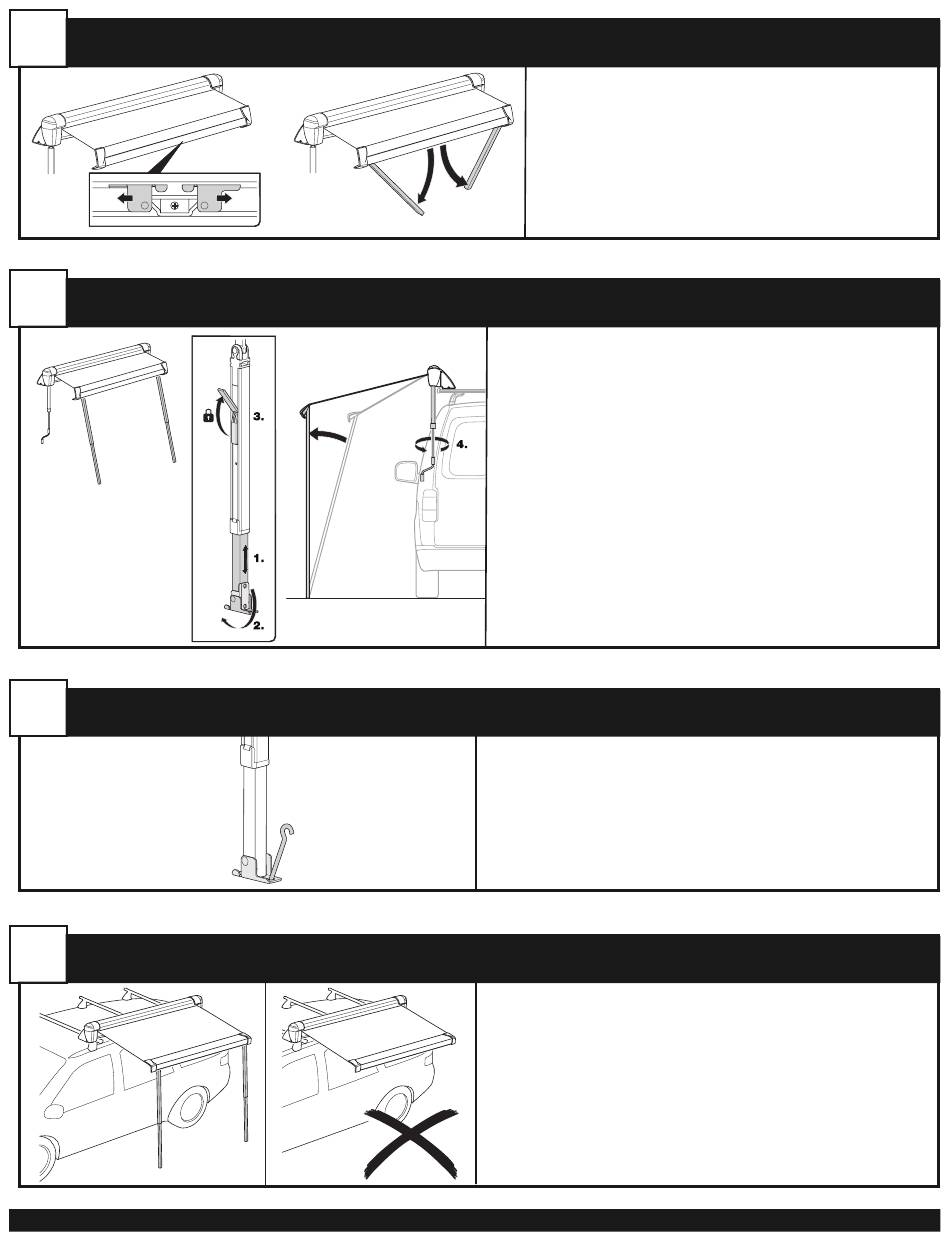 3.

1.

2.

4.