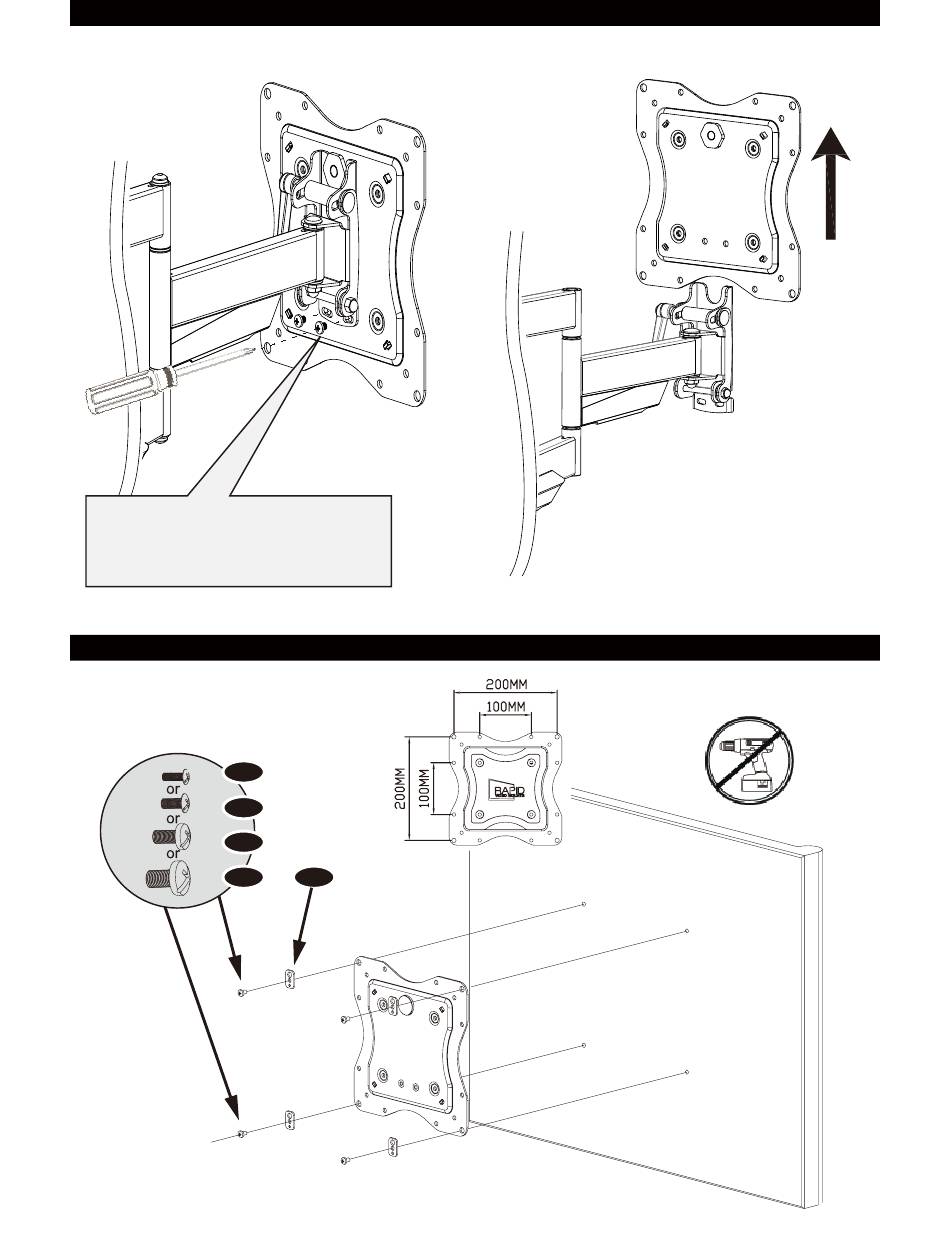 200MM

100MM

200MM

100MM

RAPID

or

or

or