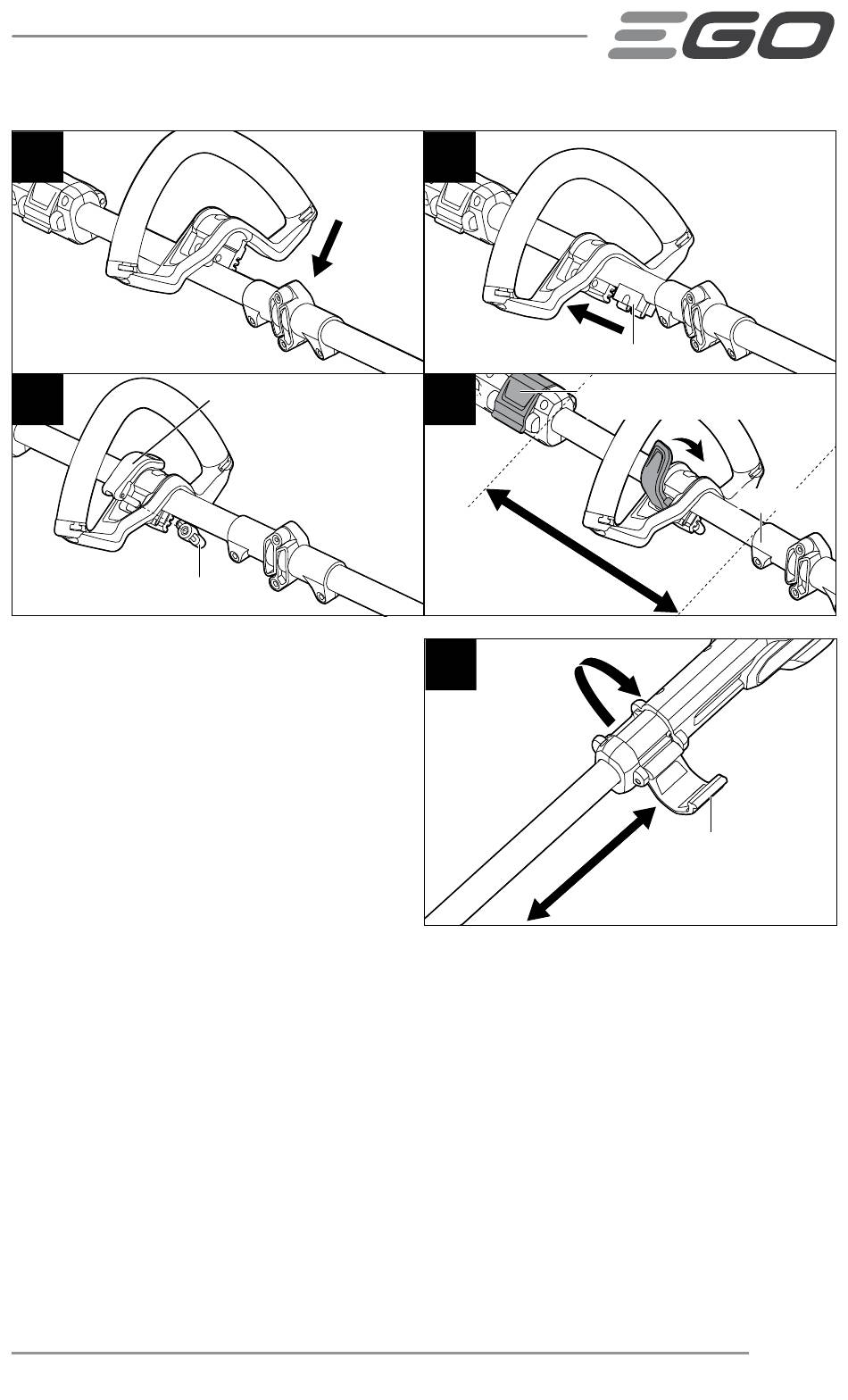 EGO