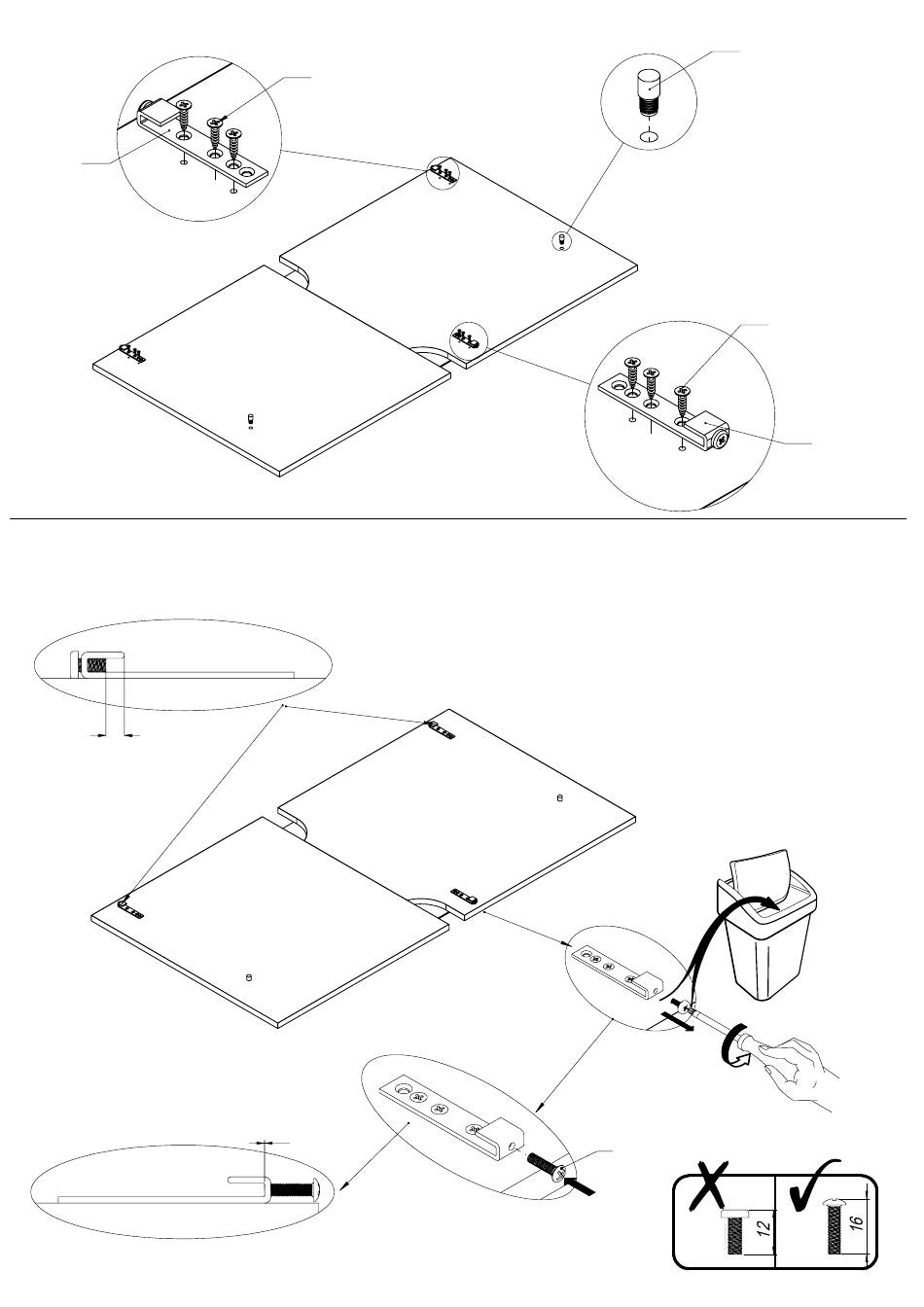 12

16