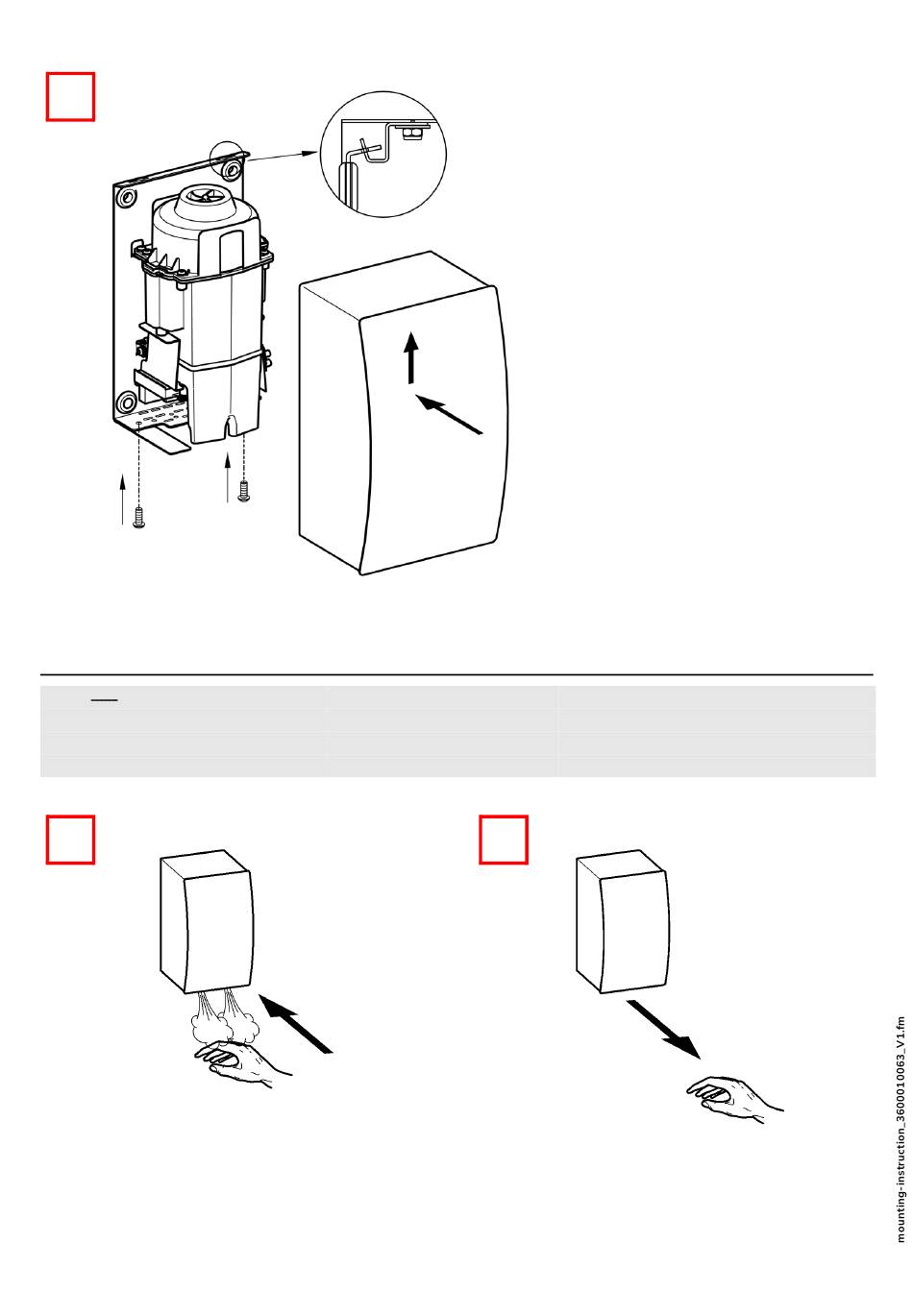 mounting-instruction_3600010063_V1.fm