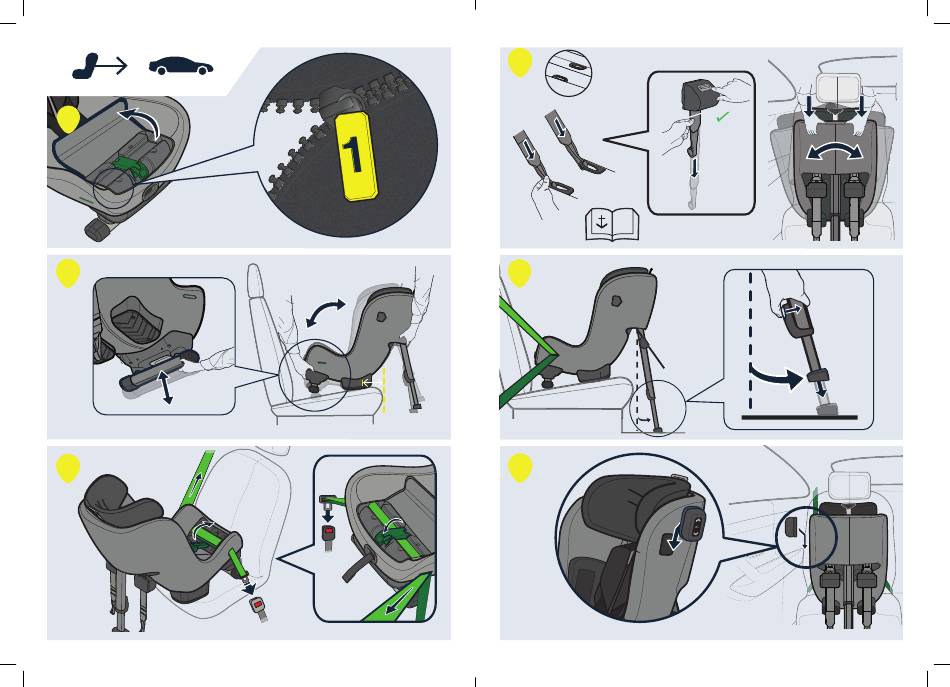 1