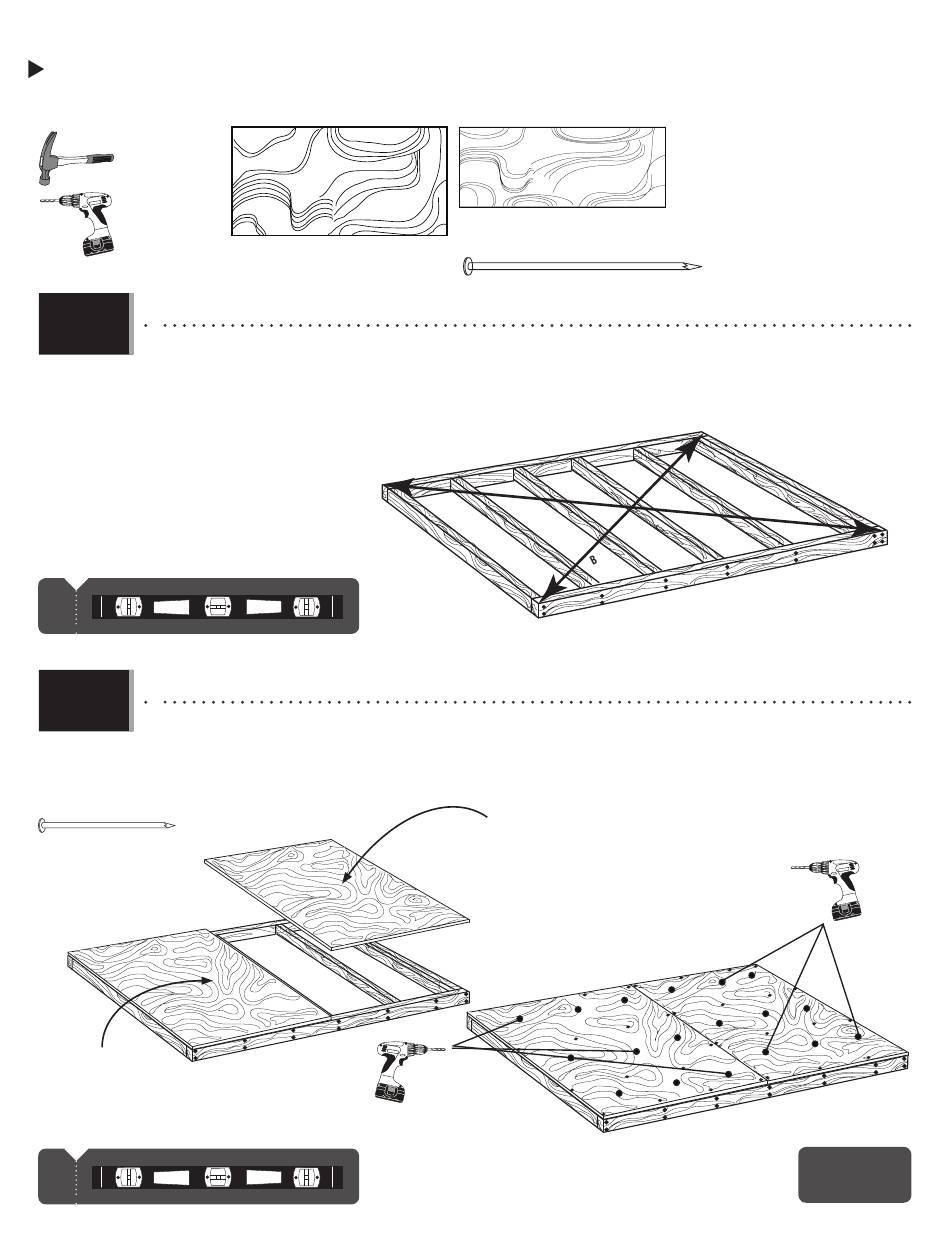 B