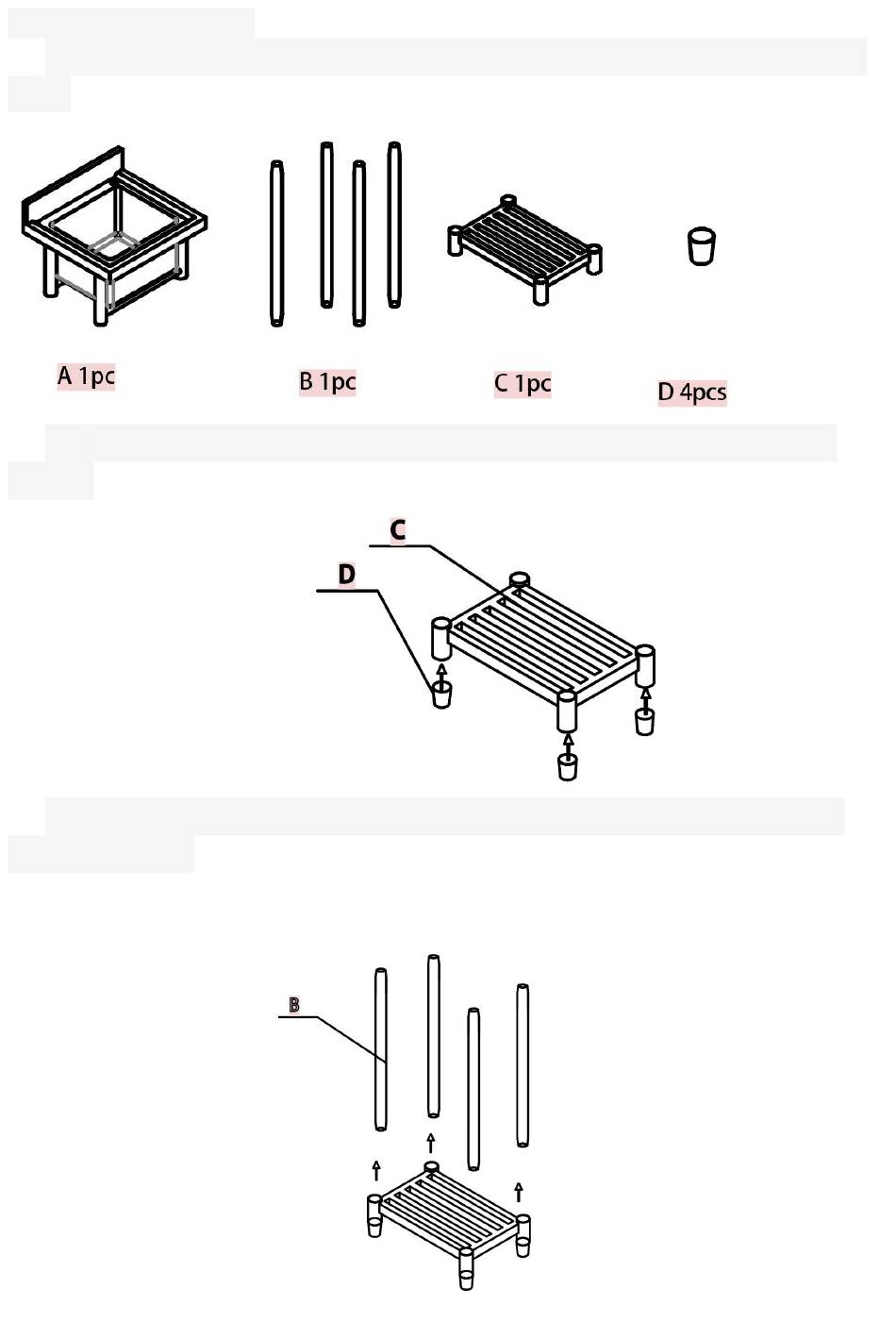 A 1pc

B 1pc

C 1pc

D 4pcs

C

D

B