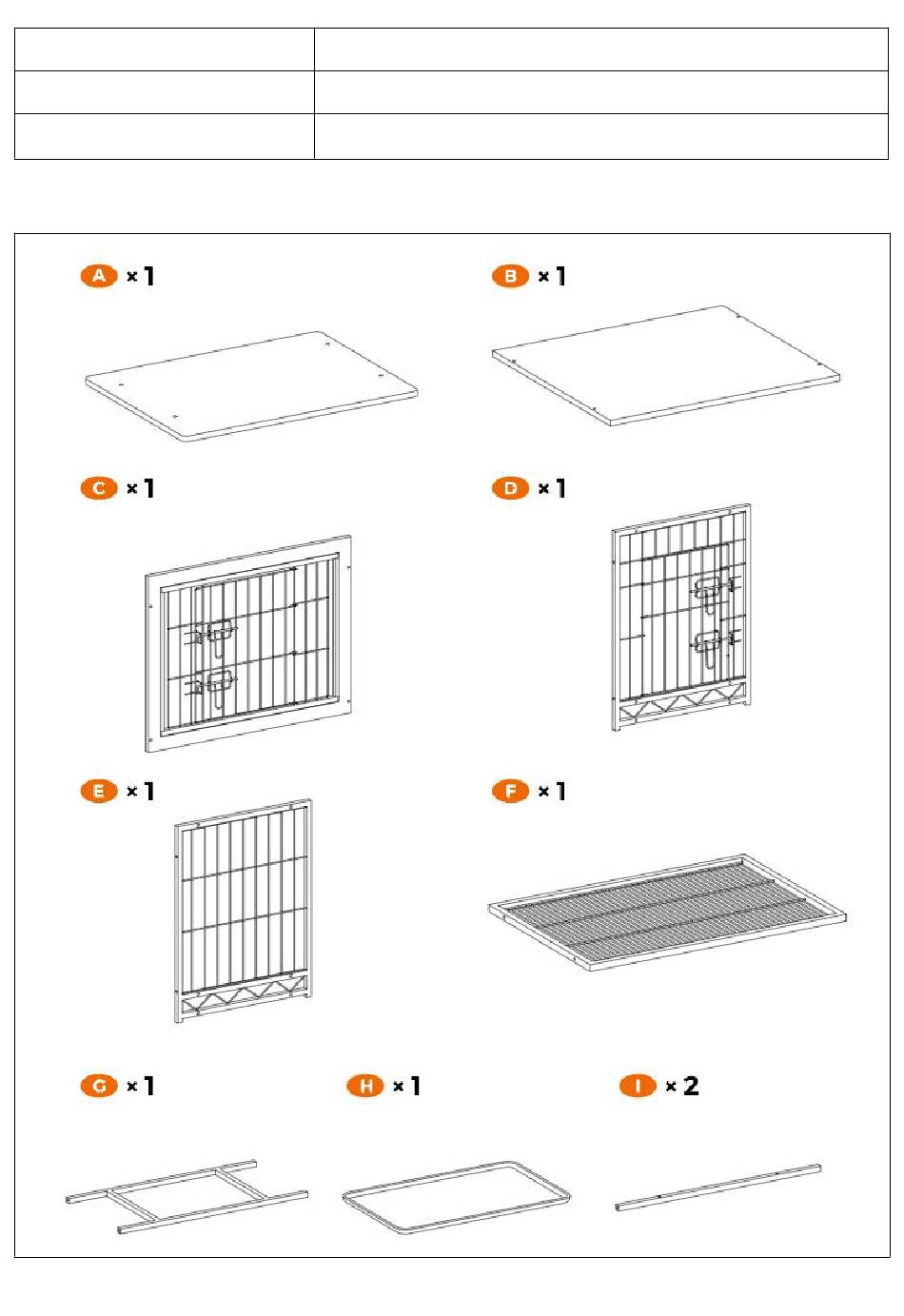 A ×1

B ×1

C ×1

D ×1

E ×1

F ×1

G ×1

H ×1

I ×2