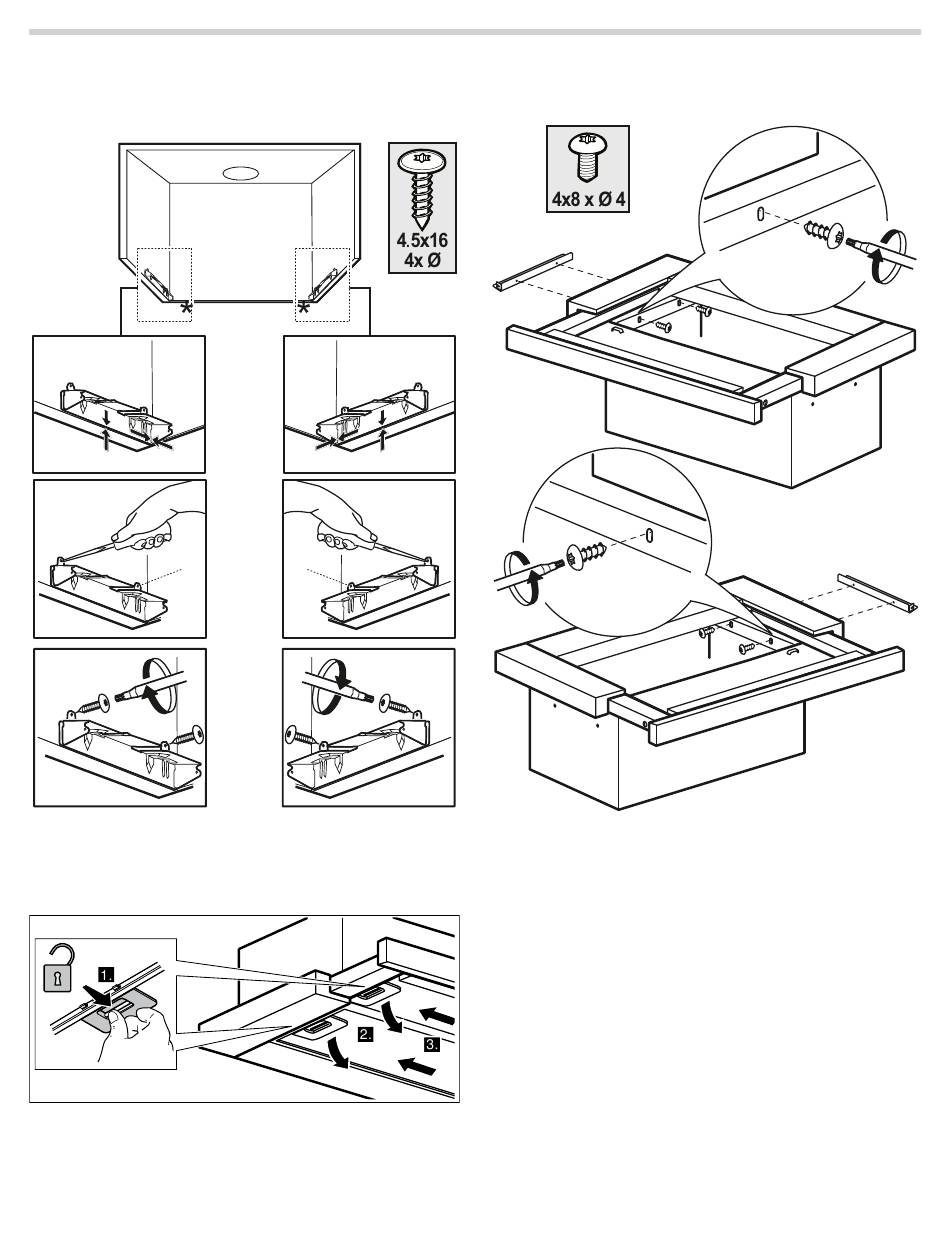 4.5x16
4x Ø

4x8 x Ø 4

1.
2.
3.