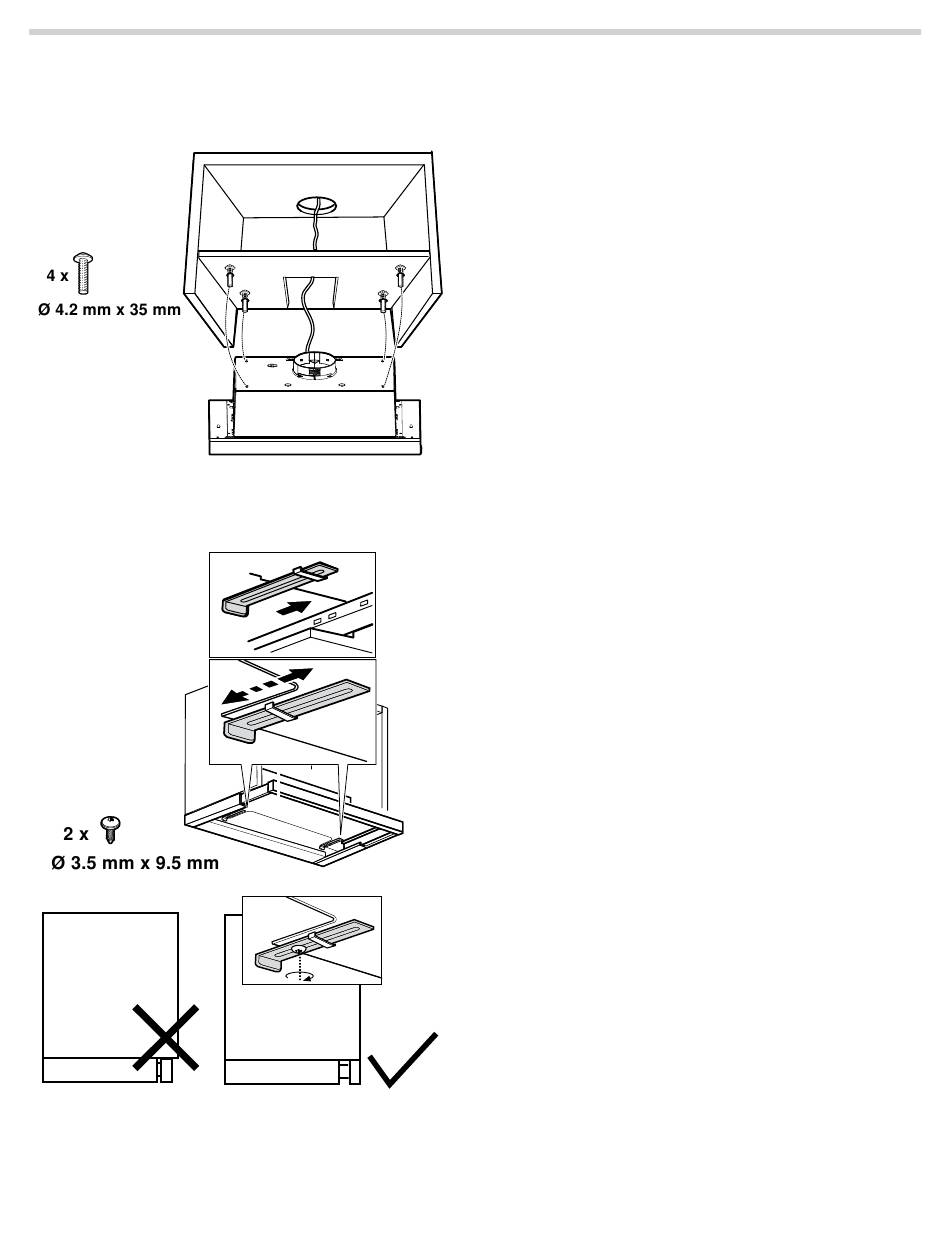 4 x

Ø 4.2 mm x 35 mm

2 x

Ø 3.5 mm x 9.5 mm