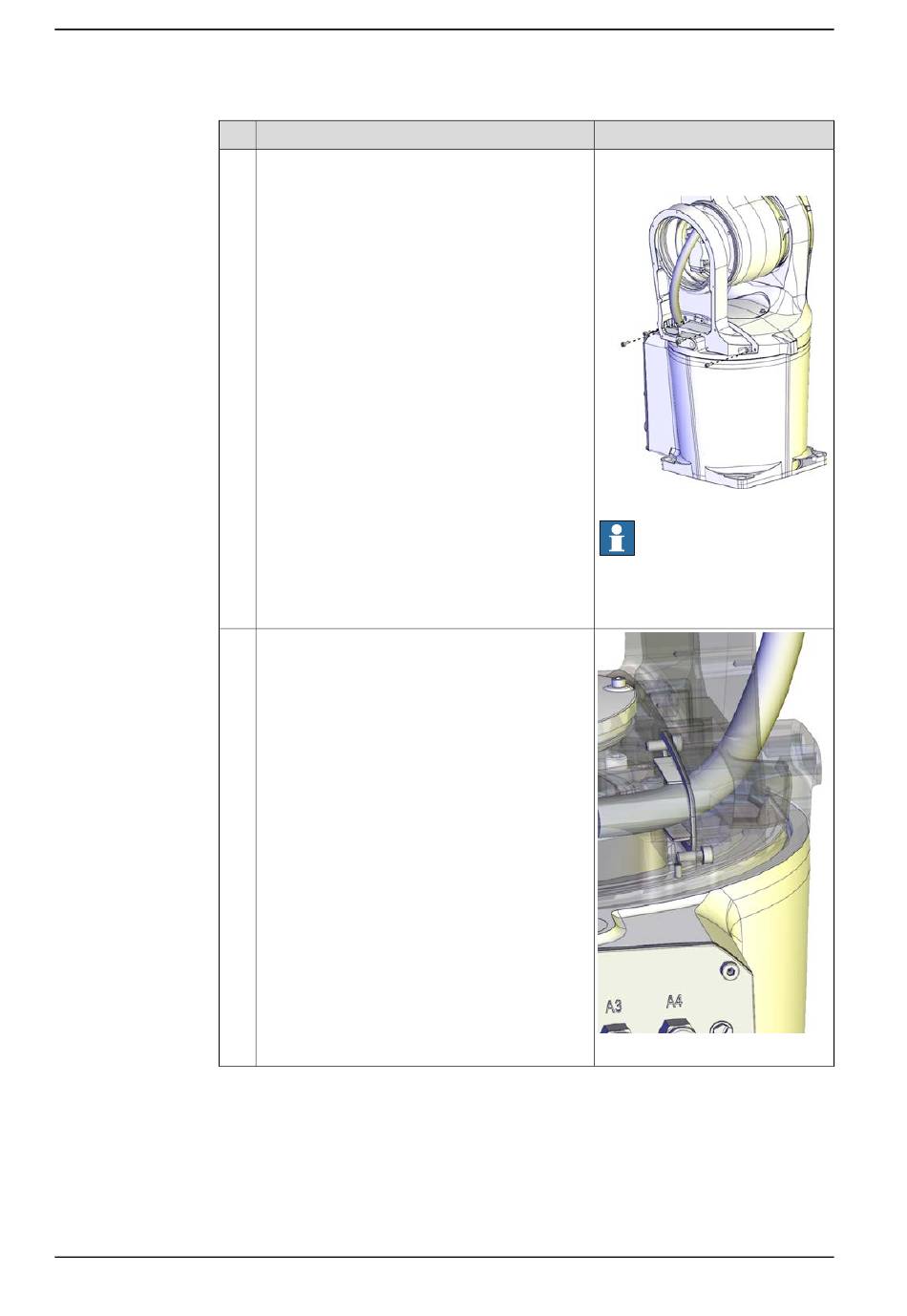 A3 A4