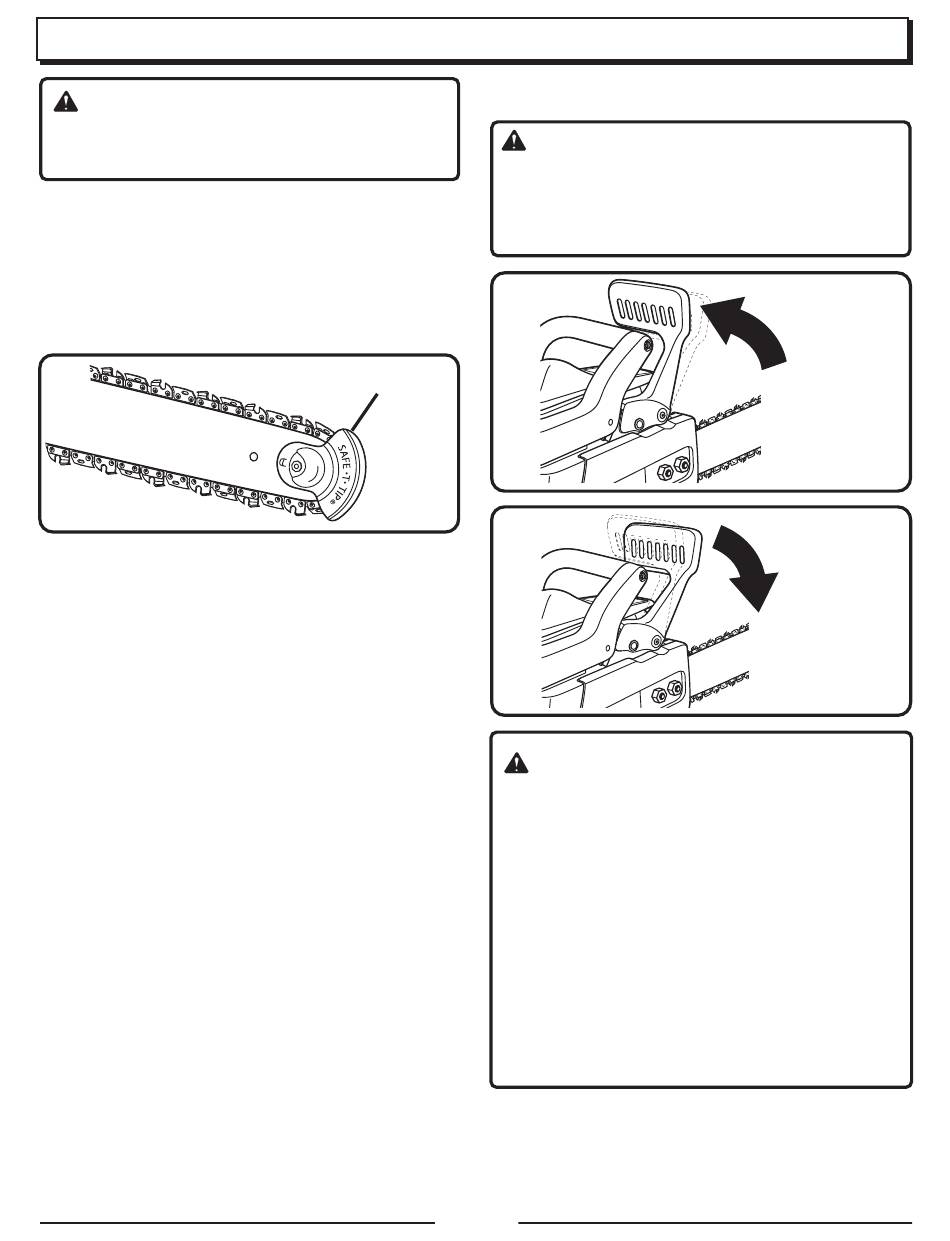 SAFE-T-TIP®