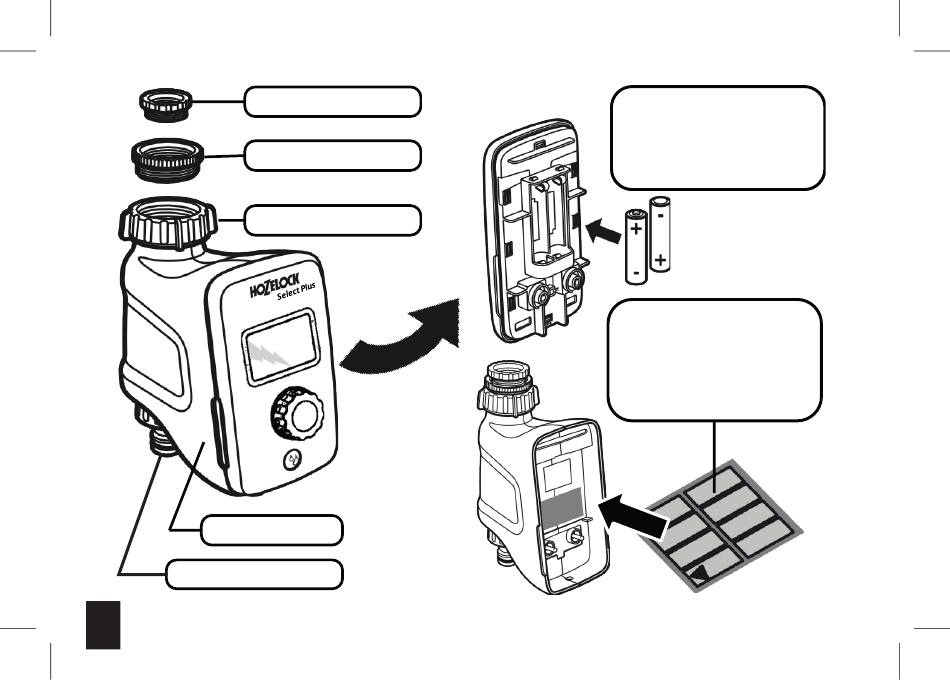 HOZELOCK
Select Plus

+
-
-
+