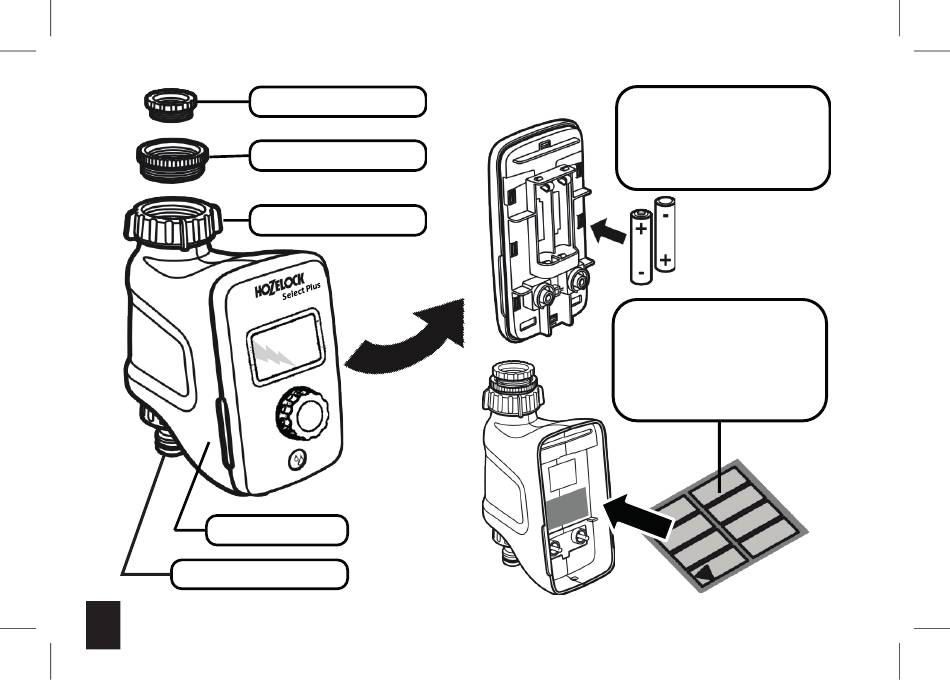 HOZELOCK
Select Plus

+
-
-
+