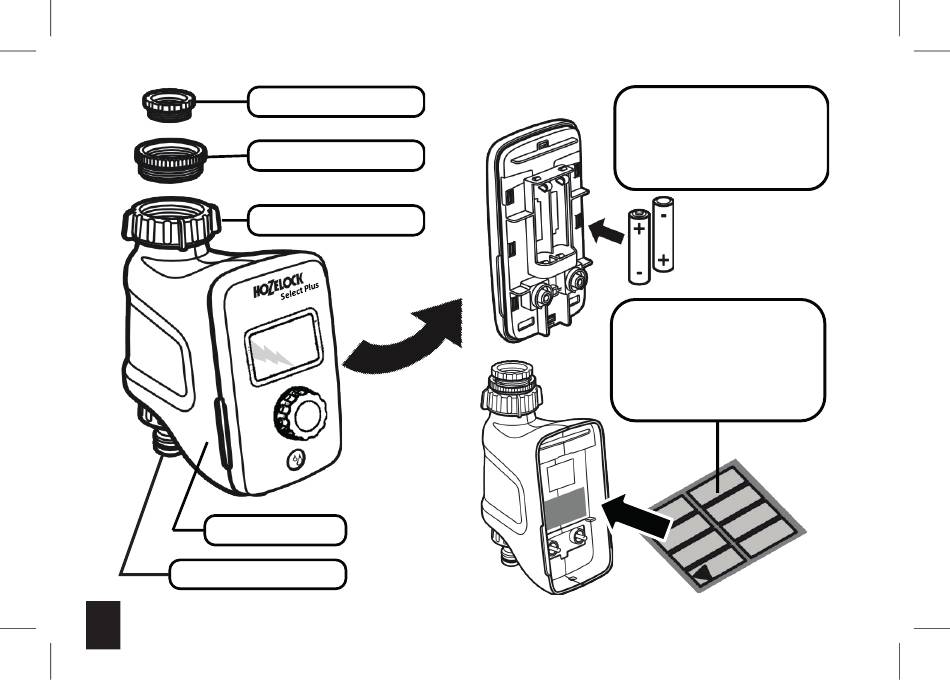 HOZELOCK
Select Plus

+
-
-
+