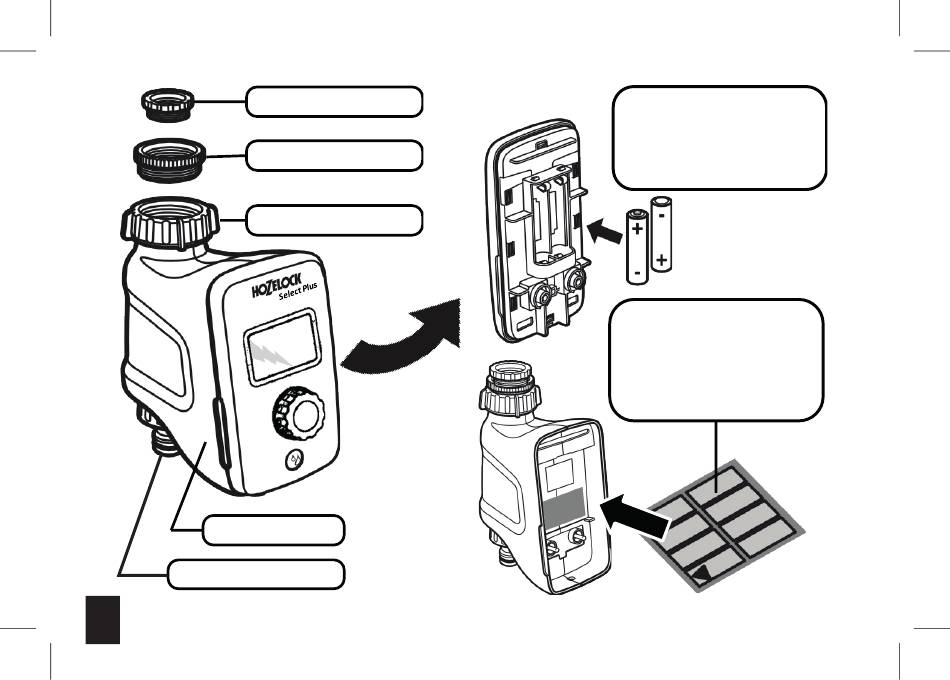 HOZELOCK
Select Plus

+
-
-
+