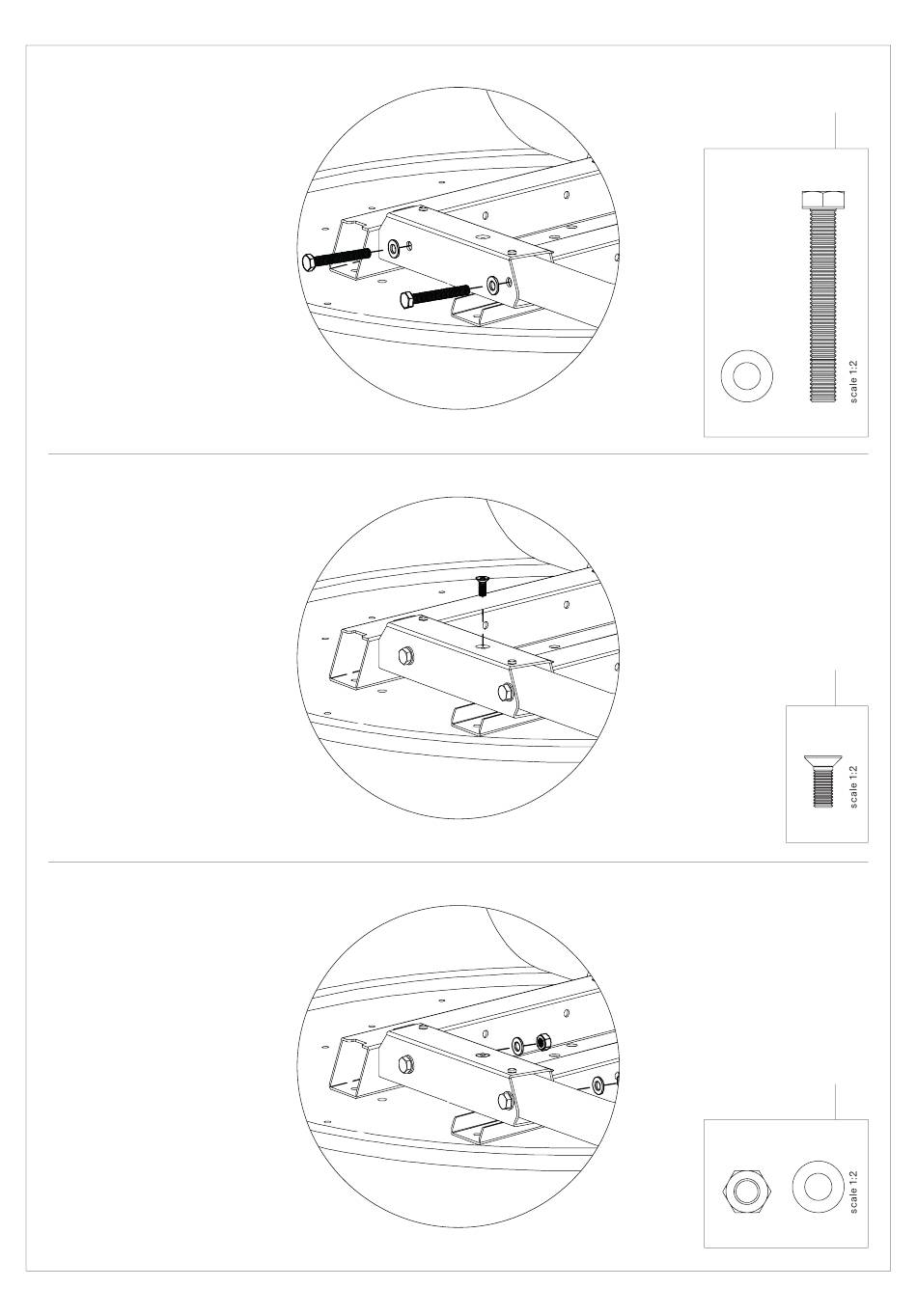 scale 1:2

scale 1:2

scale 1:2