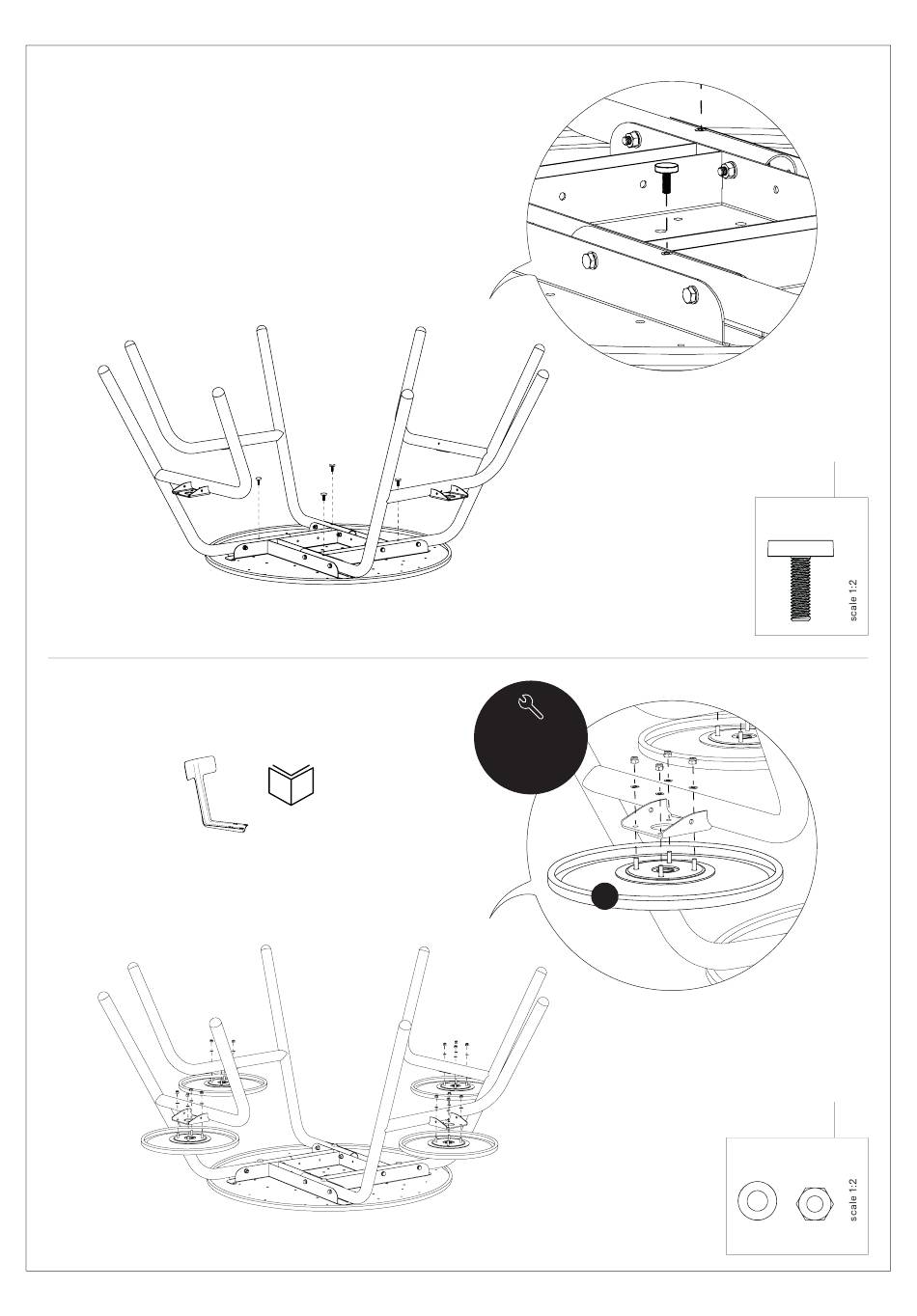 scale 1:2

scale 1:2