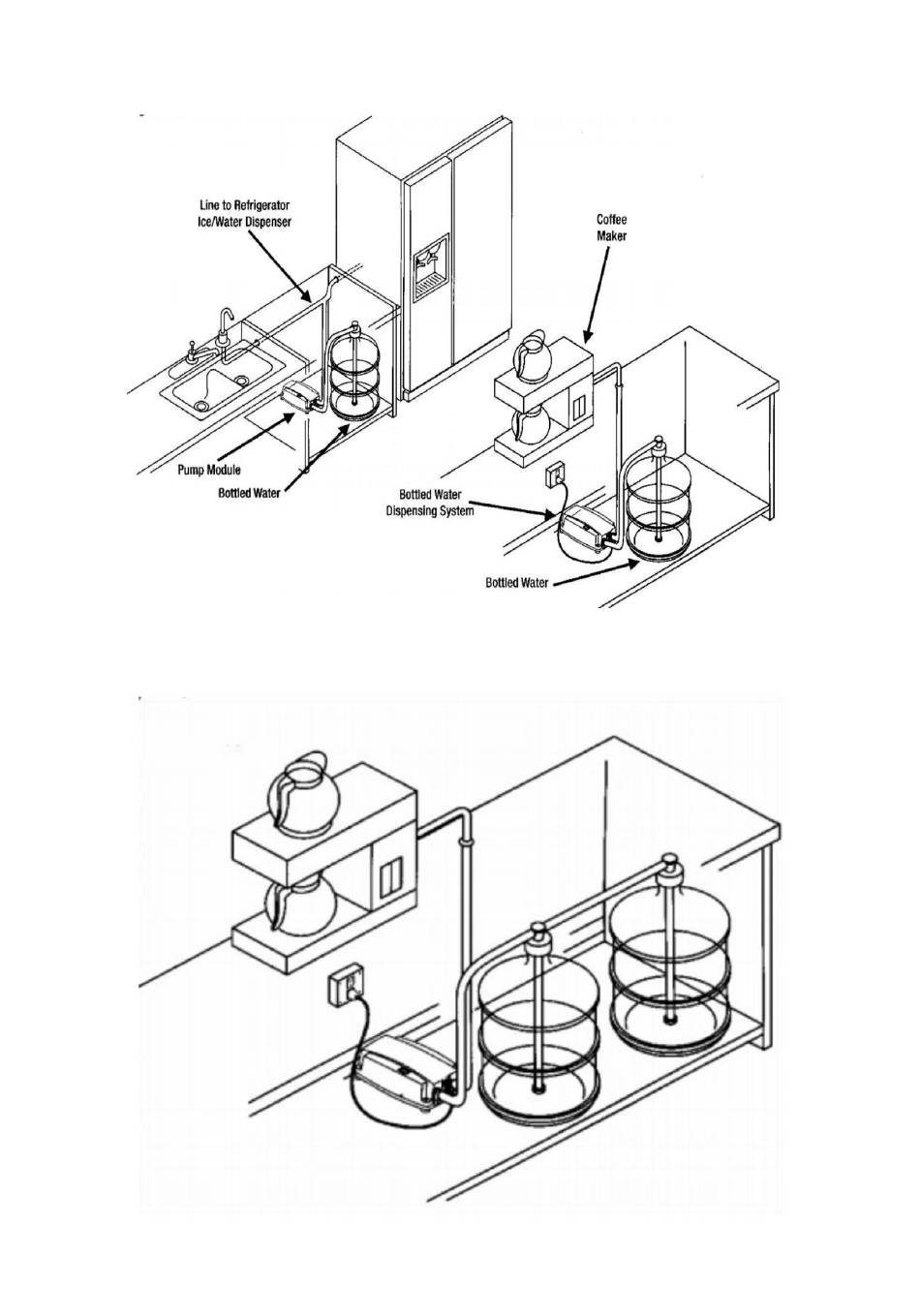 Line to Refrigerator
Ice/Water Dispenser

Coffee
Maker

Pump Module

Bottled Water

Bottled Water
Dispensing System

Bottled Water