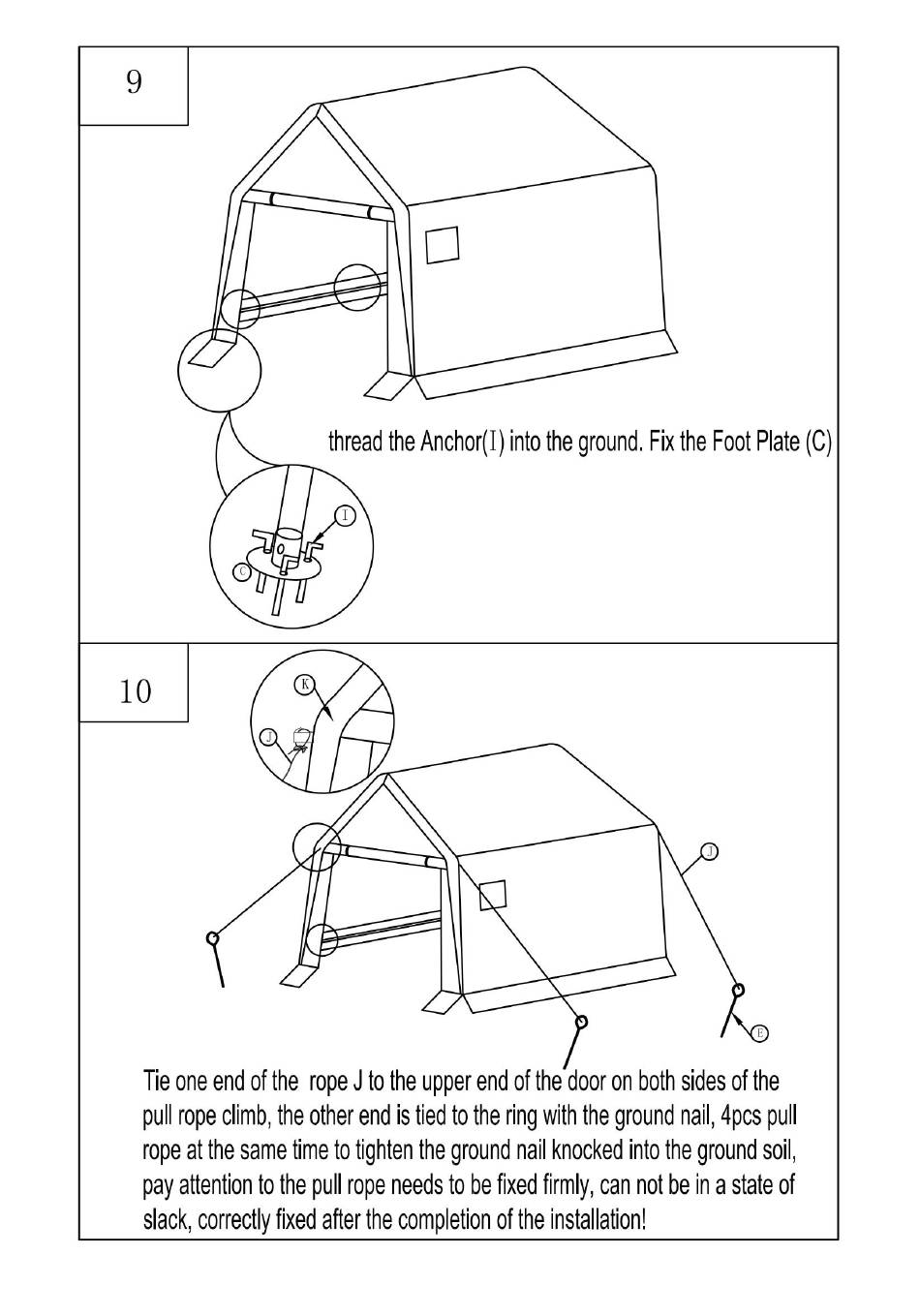 9

thread the Anchor(I) into the ground. Fix the Foot Plate (C)

I

C

10

K

J

J

E

Tie one end of the rope J to the upper end of the door on both sides of the pull rope climb, the other end is tied to the ring with the ground nail, 4pcs pull rope at the same time to tighten the ground nail knocked into the ground soil, pay attention to the pull rope needs to be fixed firmly, can not be in a state of slack, correctly fixed after the completion of the installation!