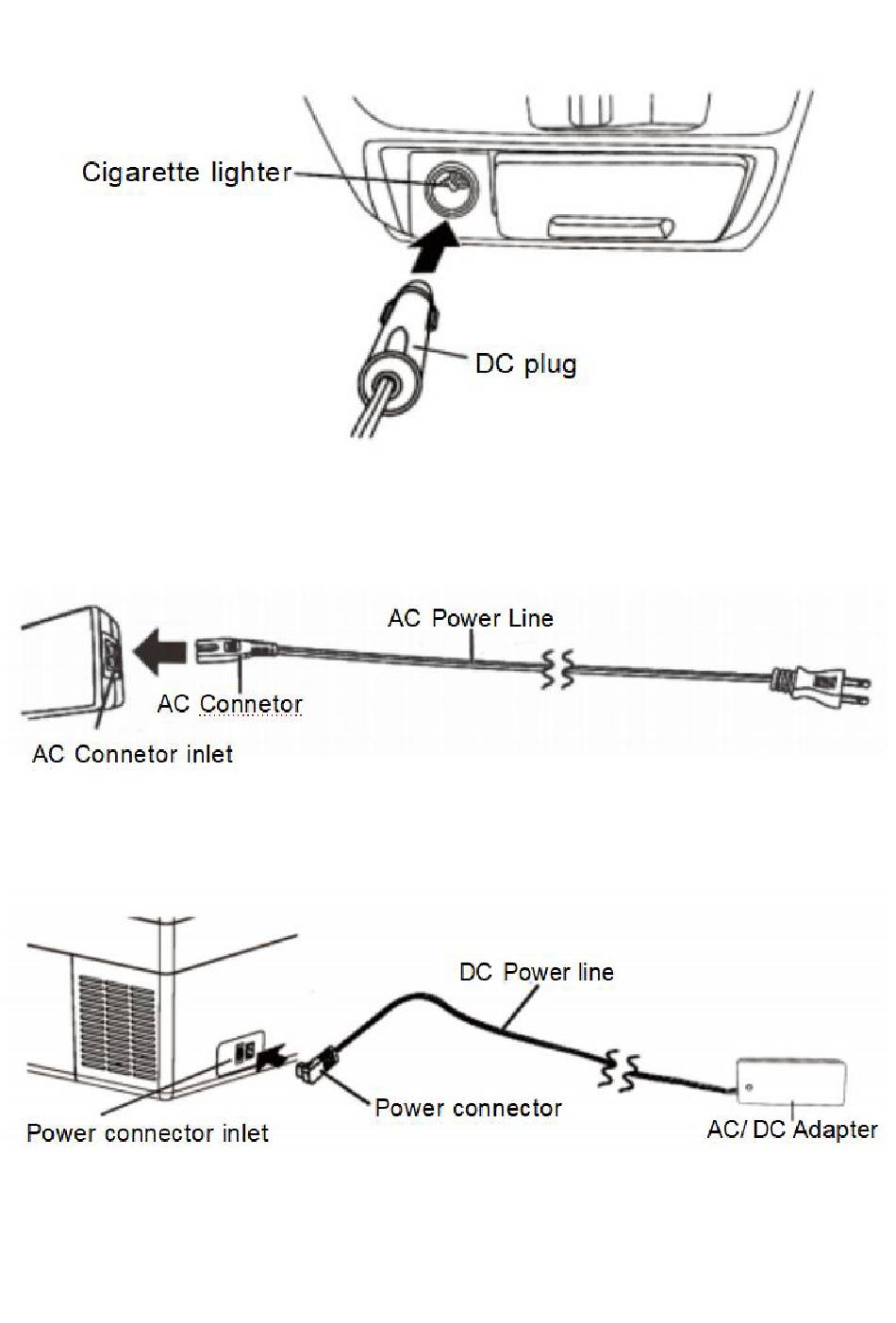 Cigarette lighter
DC plug

AC Power Line
AC Connetor
AC Connetor inlet

DC Power line
Power connector
Power connector inlet
AC/ DC Adapter