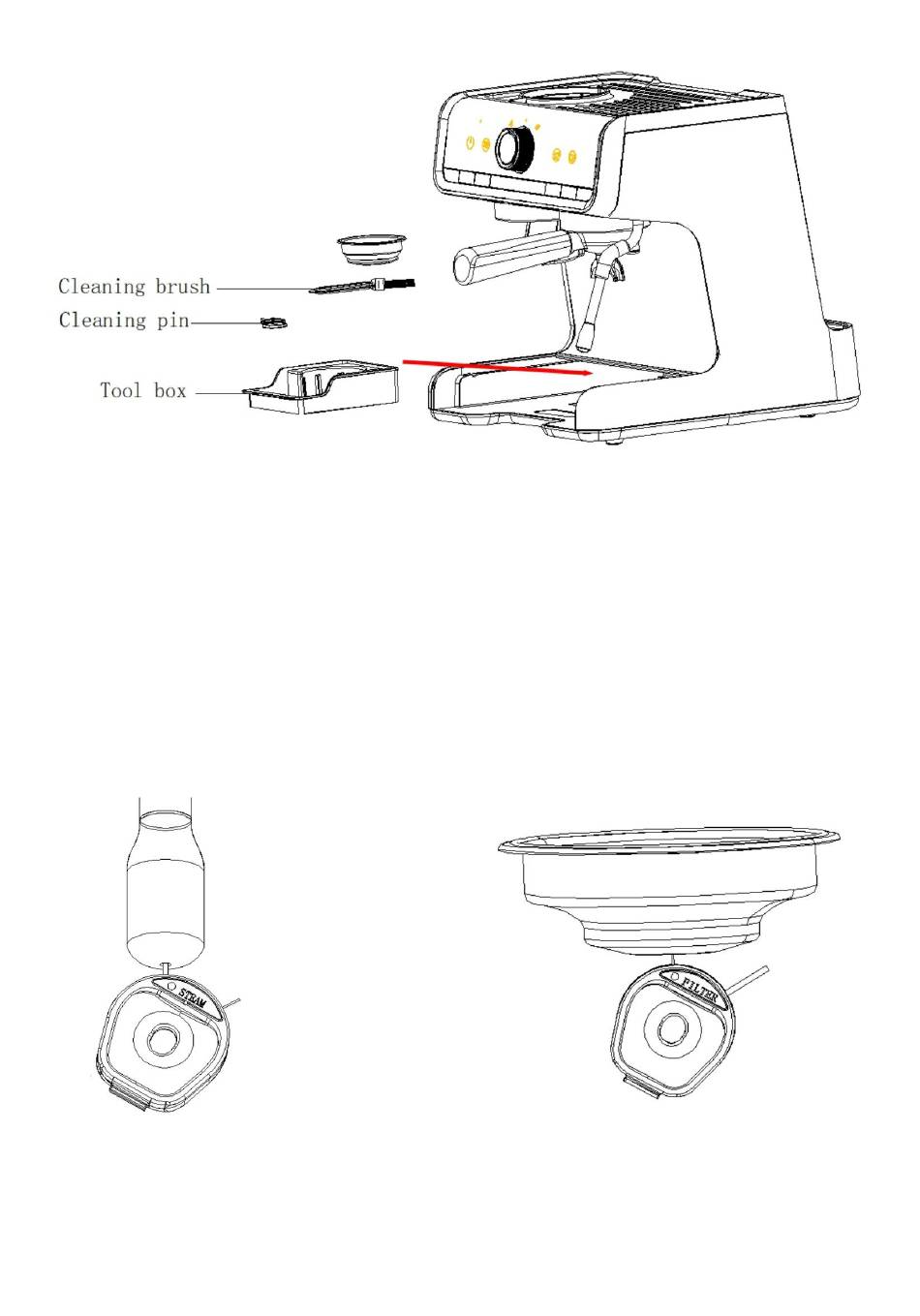 Cleaning brush
Cleaning pin
Tool box

STEAM

FILTER