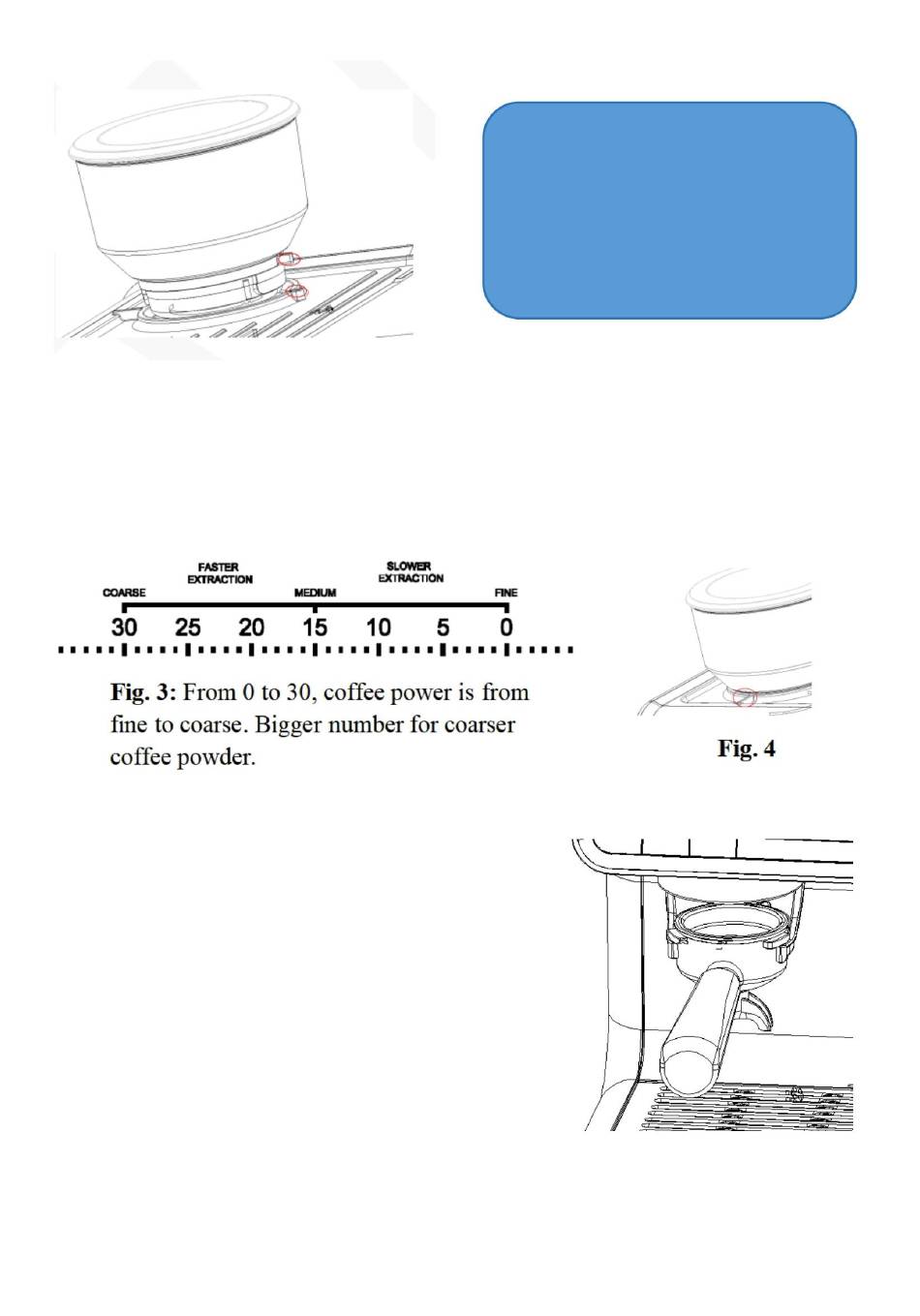 FASTER EXTRACTION

SLOWER EXTRACTION

COARSE

MEDIUM

FINE

30 25 20 15 10 5 0

**Fig. 3:** From 0 to 30, coffee power is from fine to coarse. Bigger number for coarser coffee powder.

**Fig. 4**