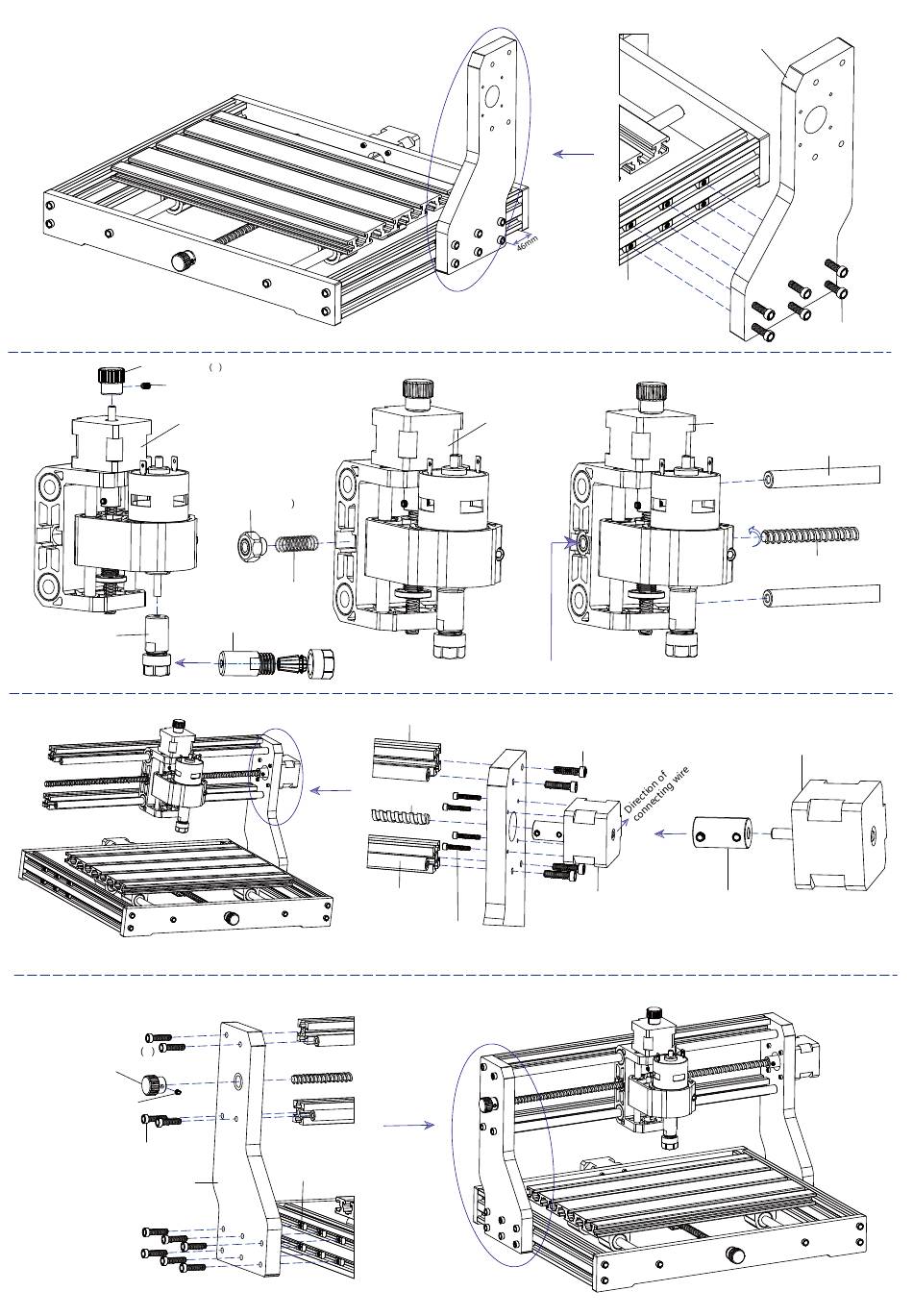 46mm

( )

)

Direction of connecting wire

( )