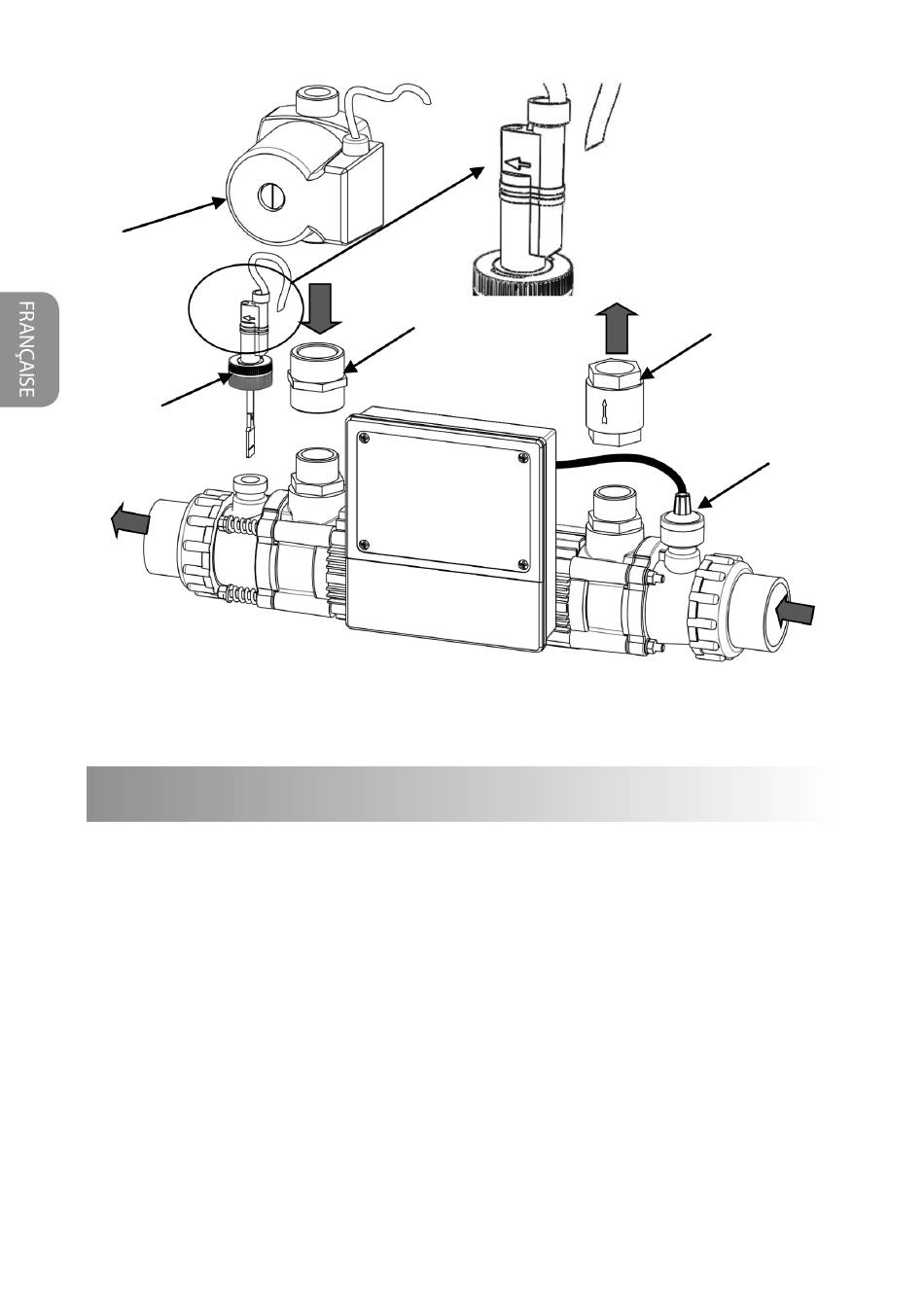 FRANÇAISE