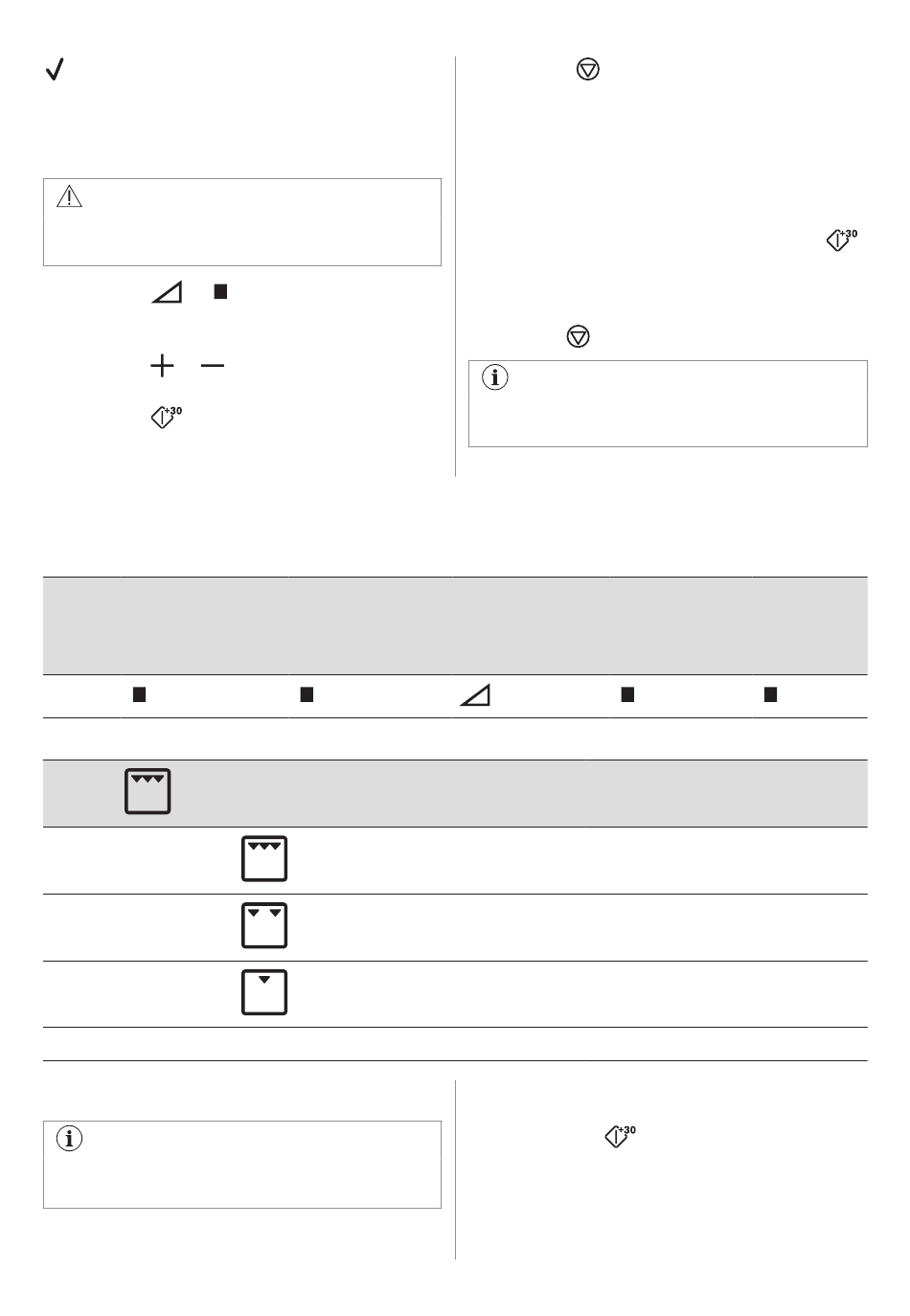 +30

+30

+30

+30