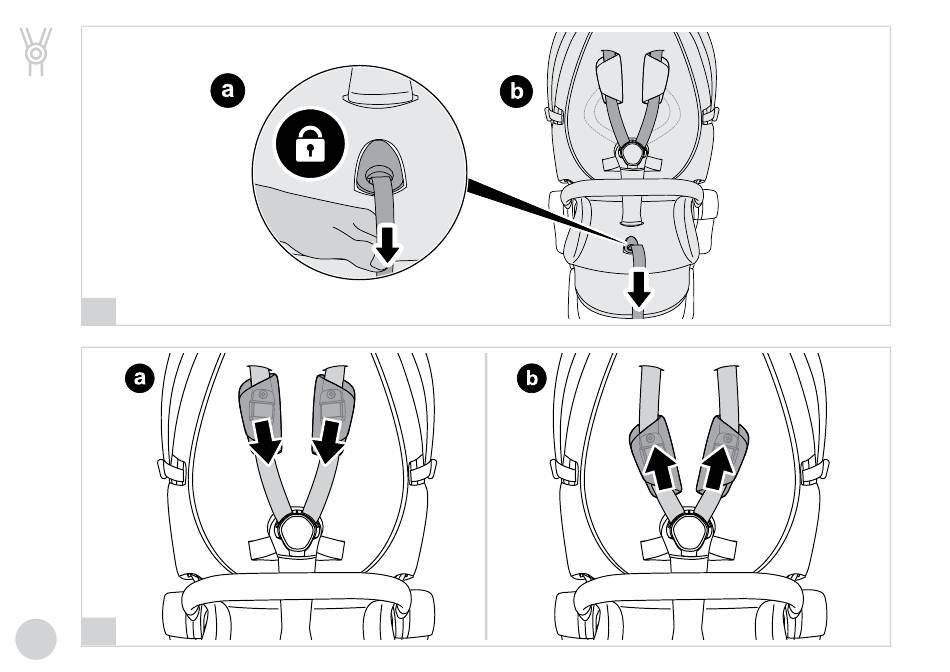 a

b

a

b