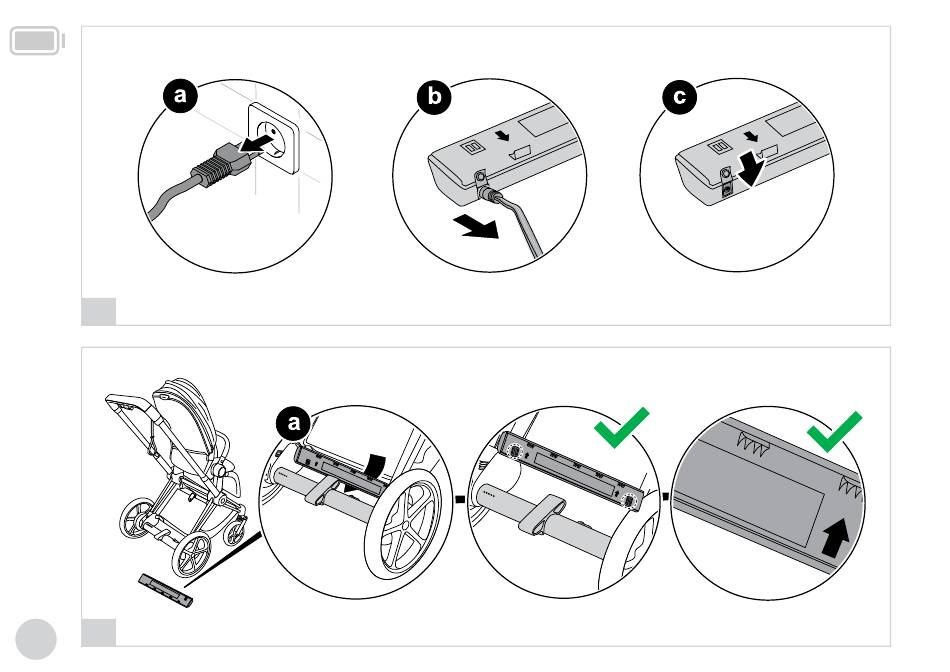 a

b

c

a