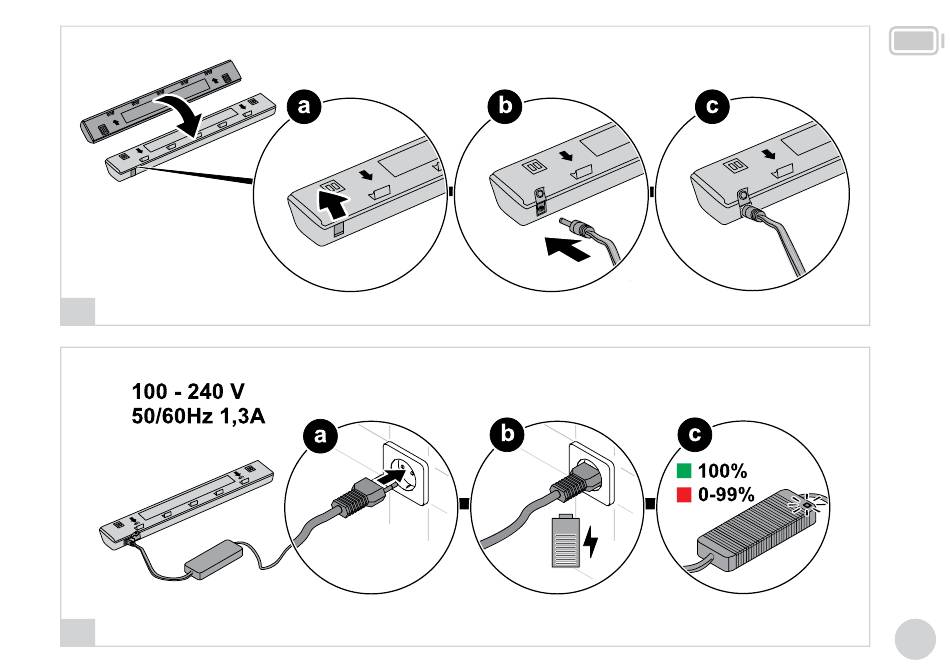 a

b

c

100 - 240 V
50/60Hz 1,3A

a

b

c

100%
0-99%