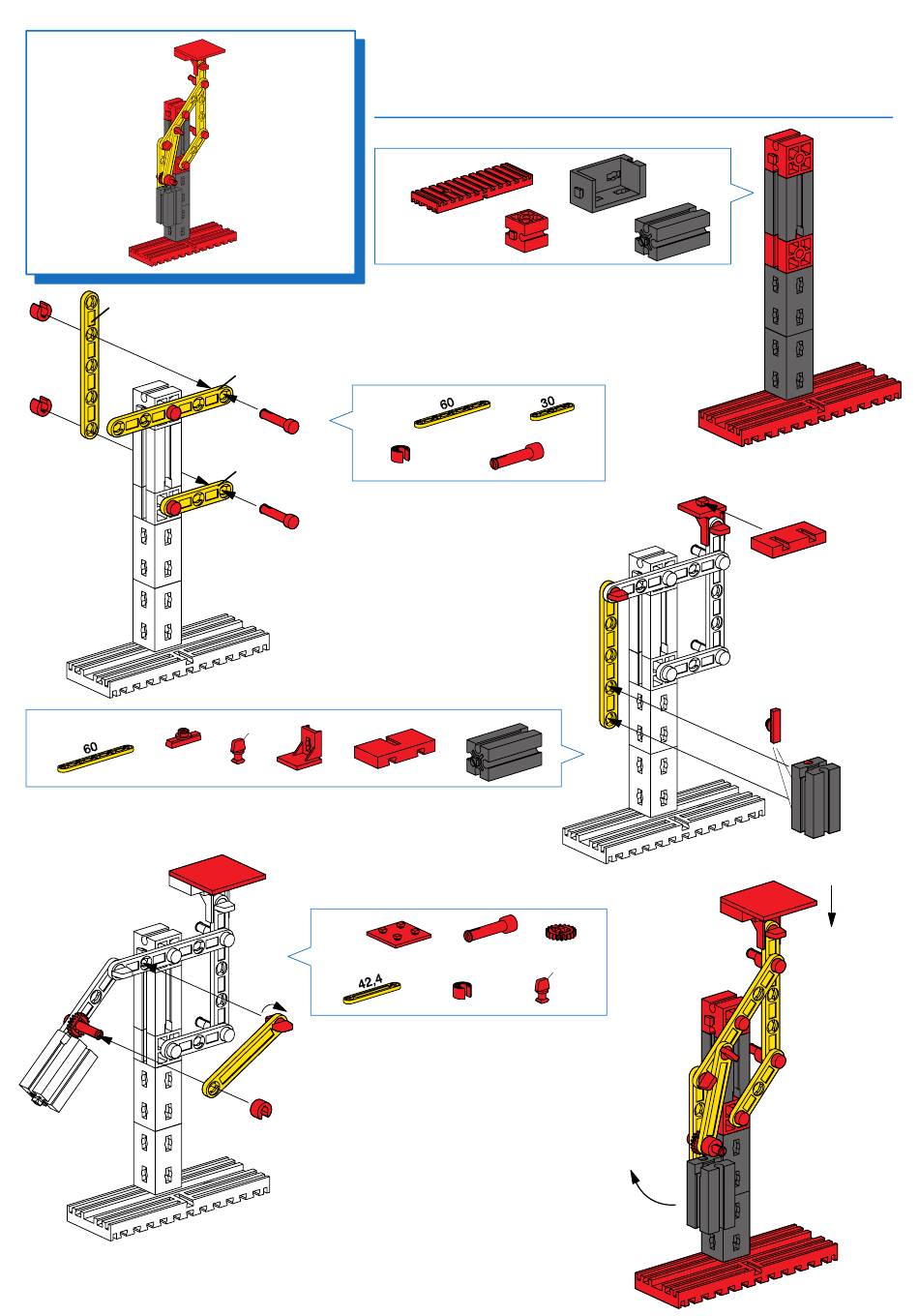 60
30

60

42,4