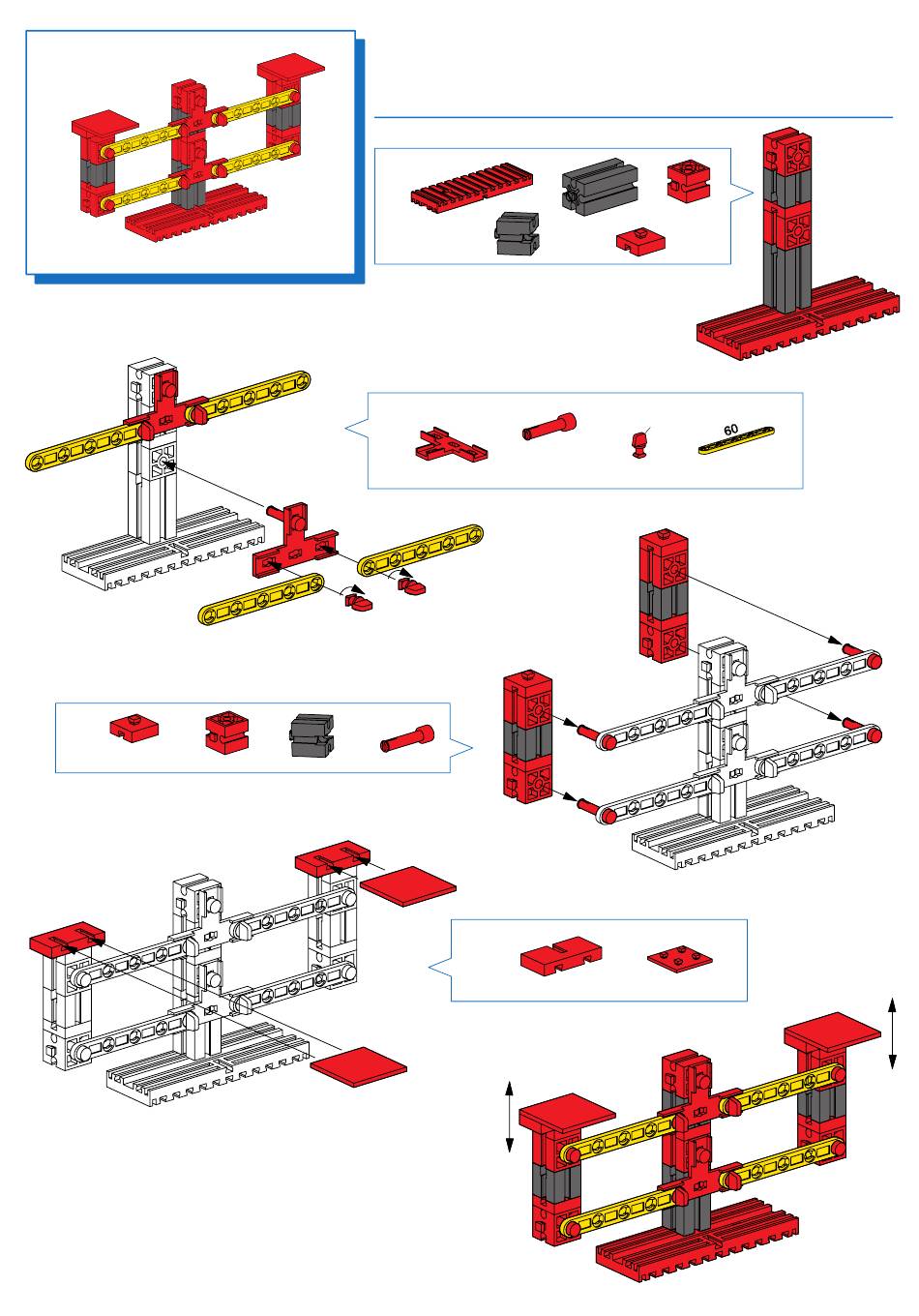 60