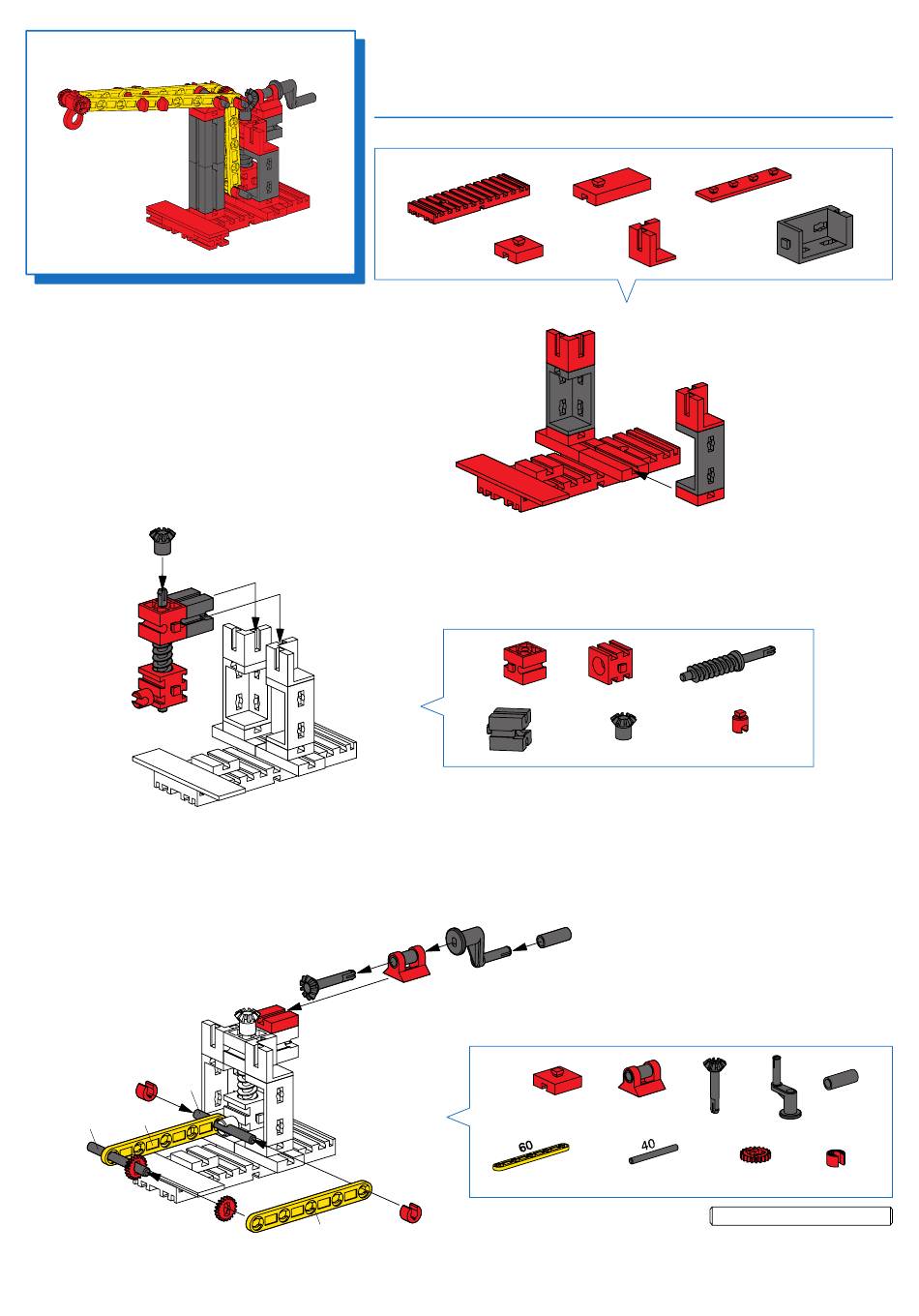 60

40