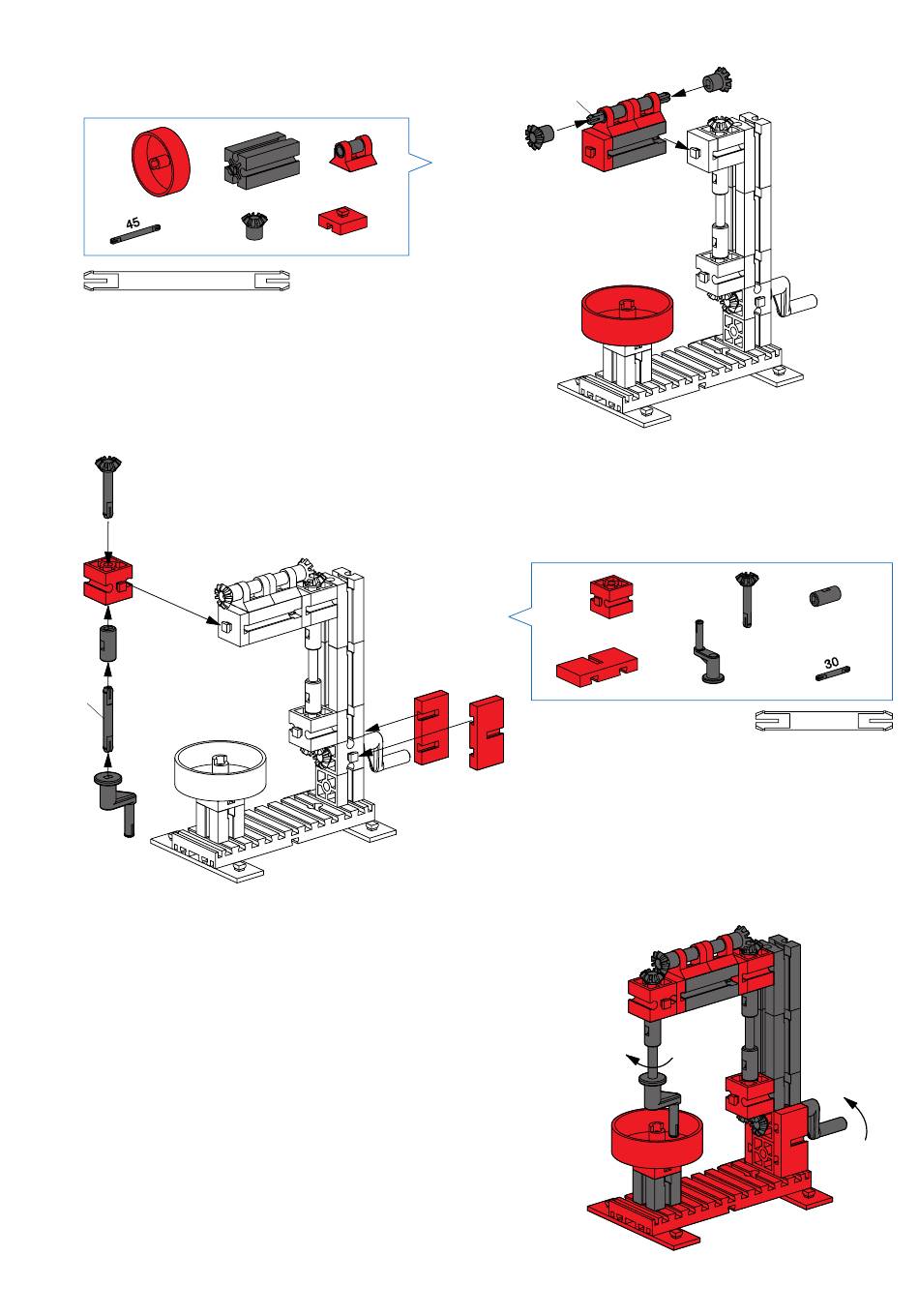 45

30