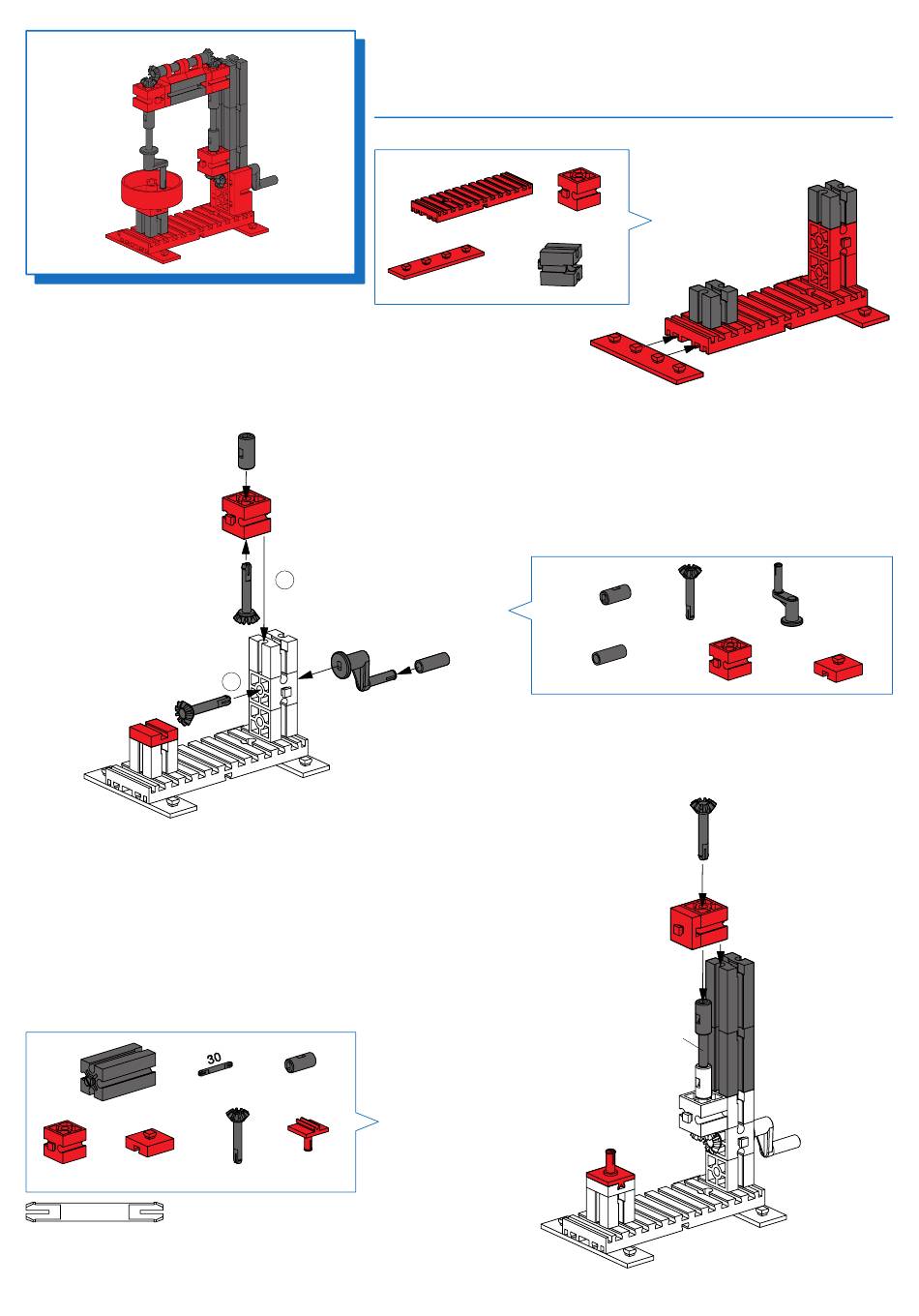 30