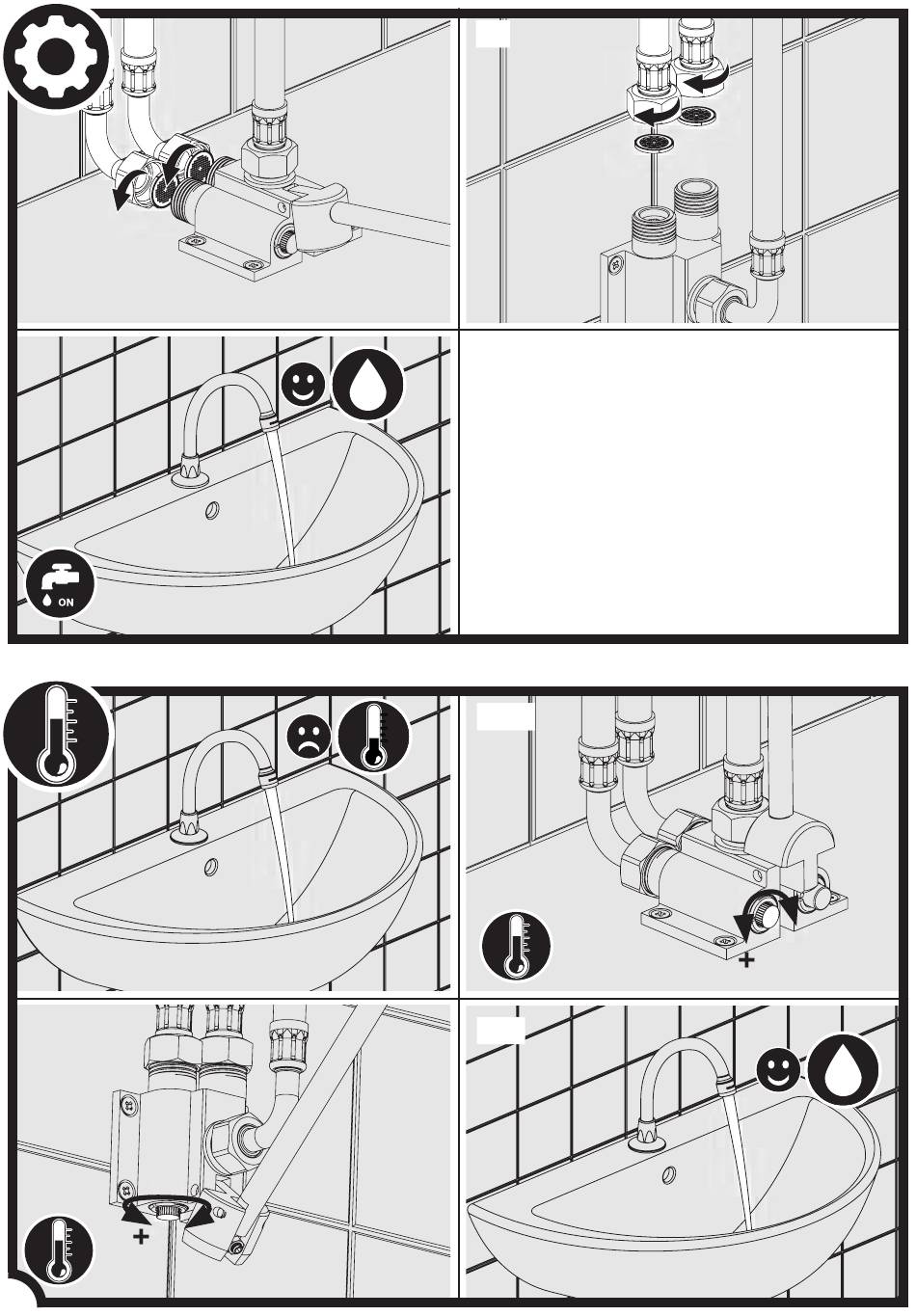 ON

+

+