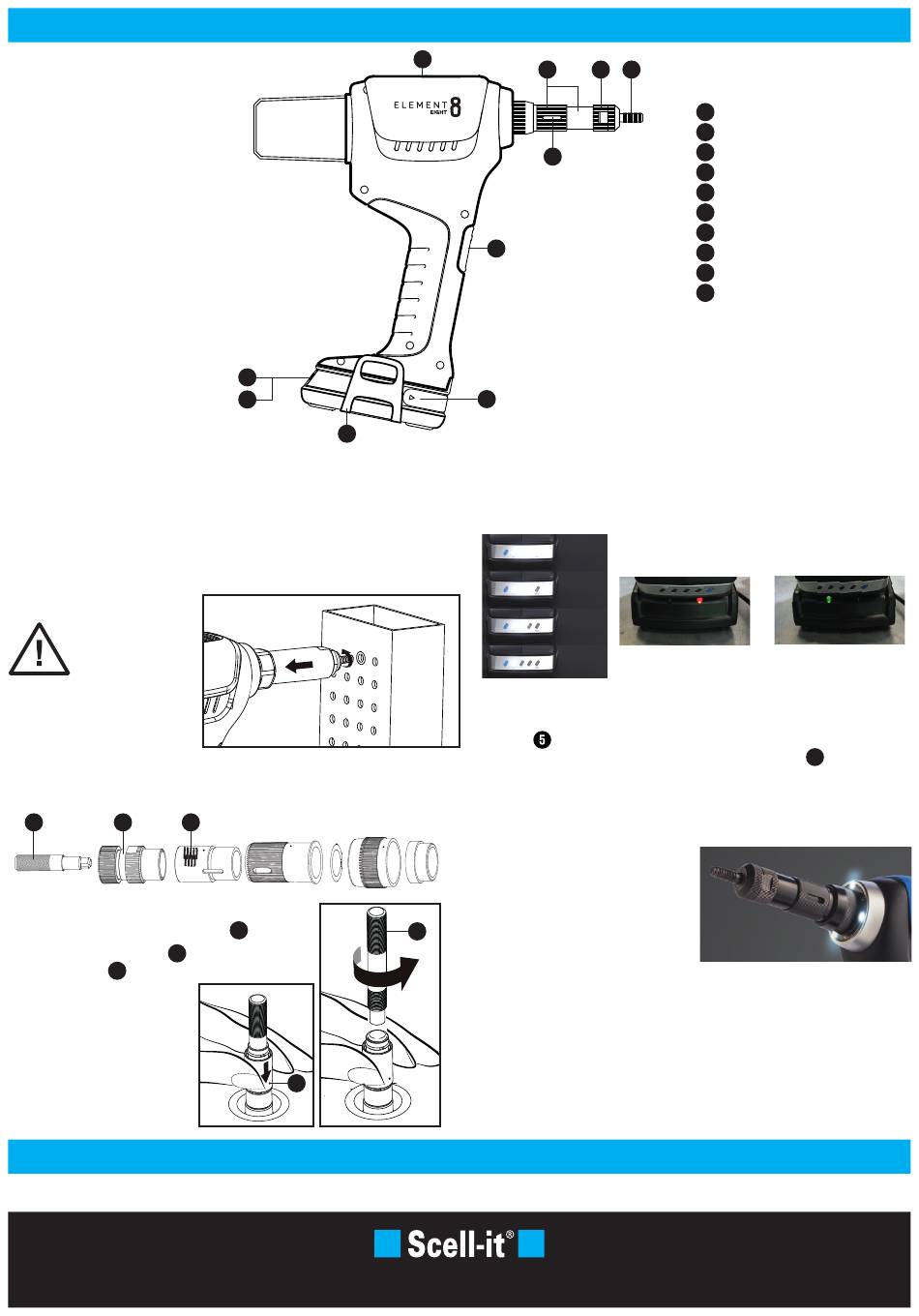 ELEMENT 8
EIGHT

5

Scell-it®