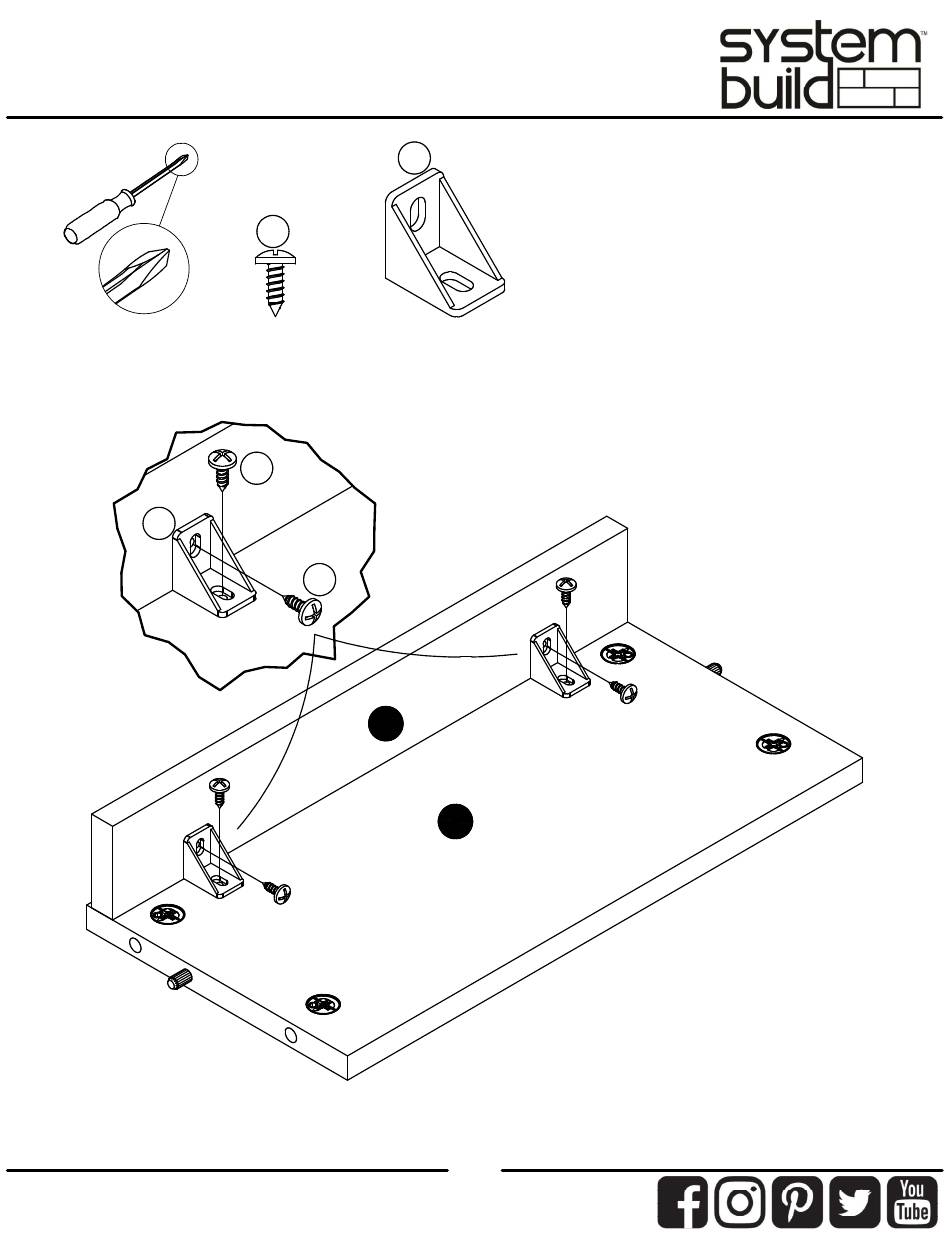 system build™

You Tube