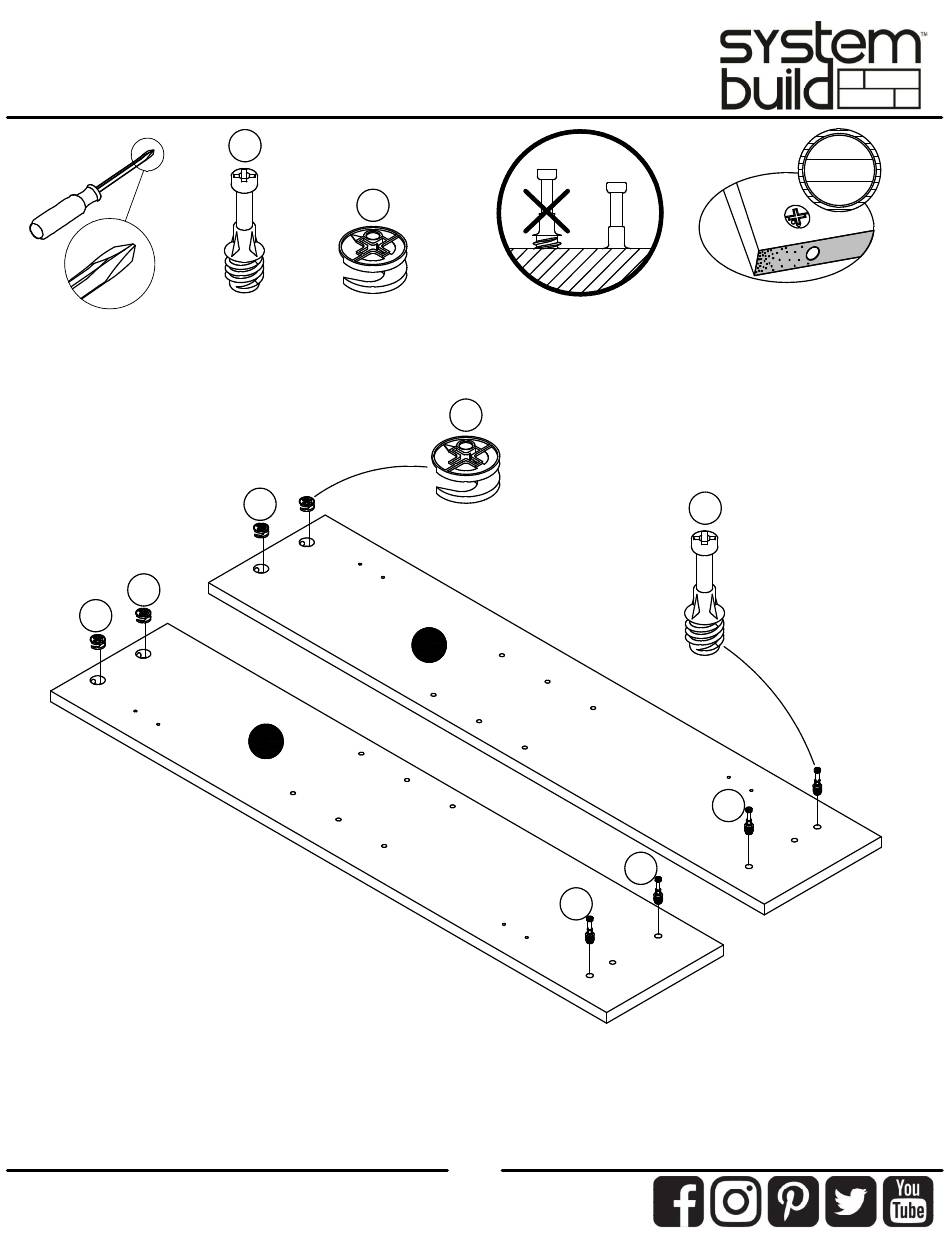 system build™

You Tube