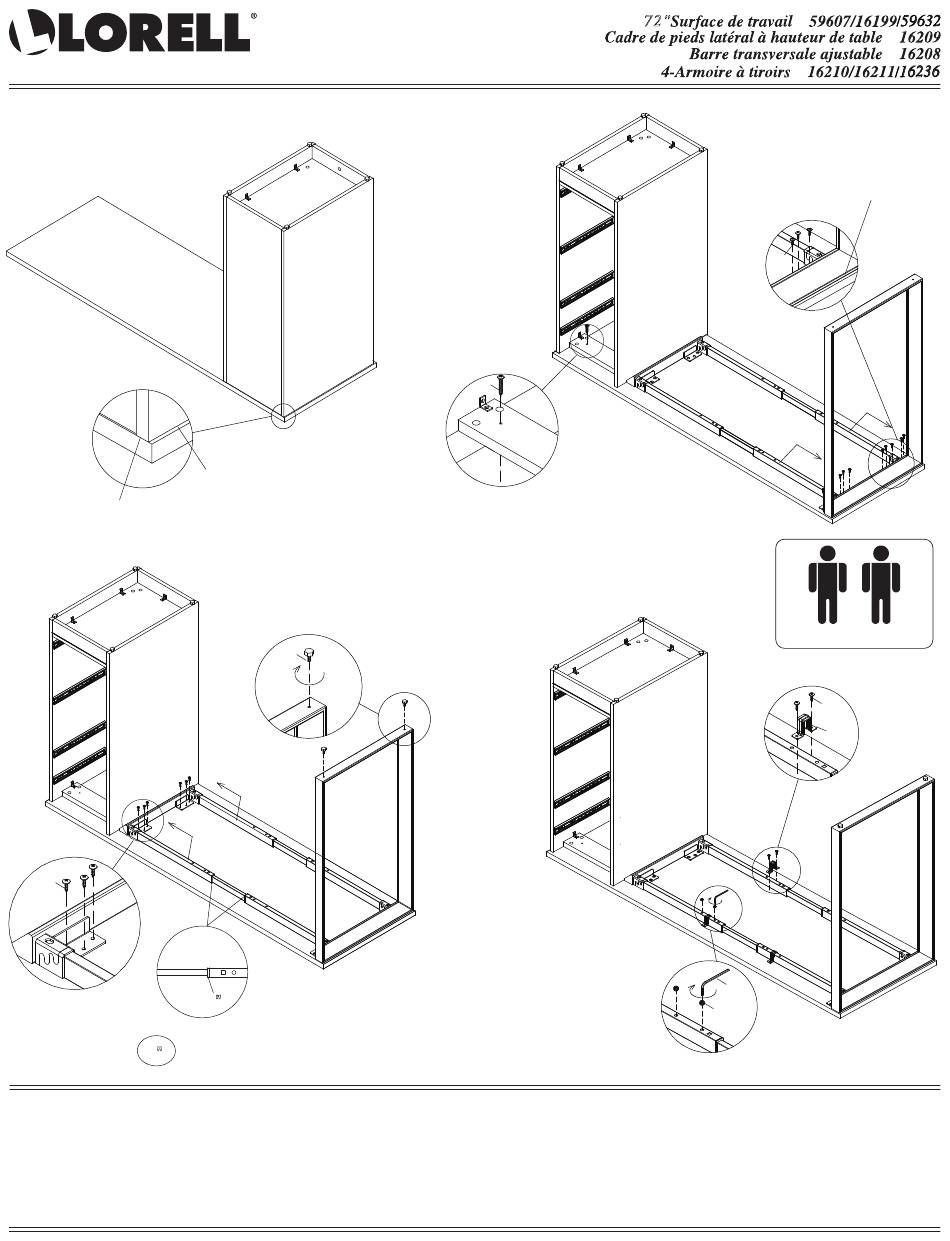 LORELL®

72"Surface de travail 59607/16199/59632
Cadre de pieds latéral à hauteur de table 16209
Barre transversale ajustable 16208
4-Armoire à tiroirs 16210/16211/16236