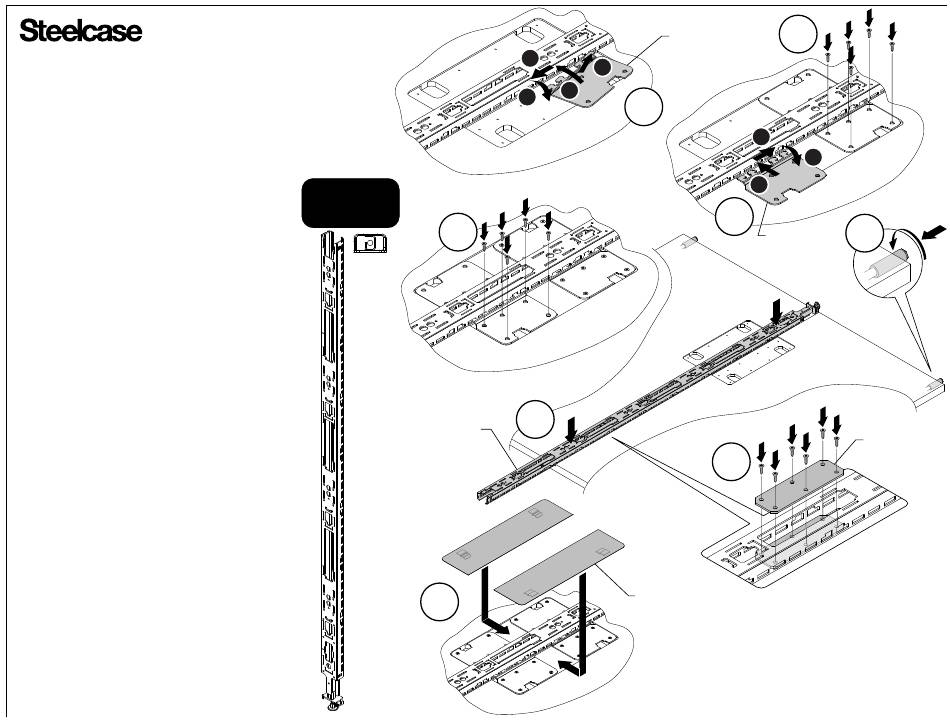 Steelcase