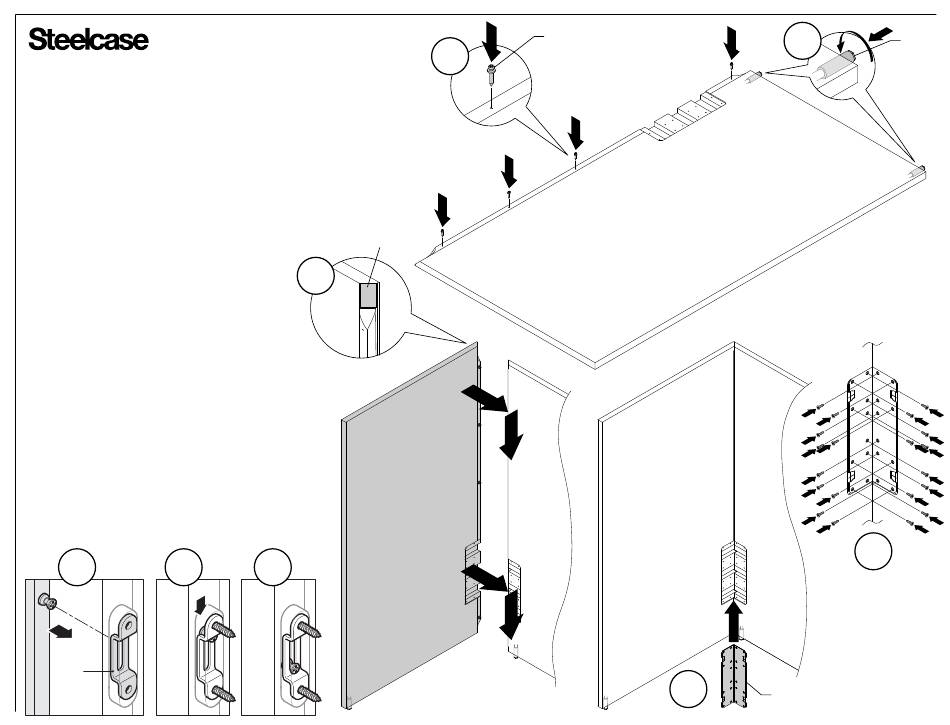 Steelcase