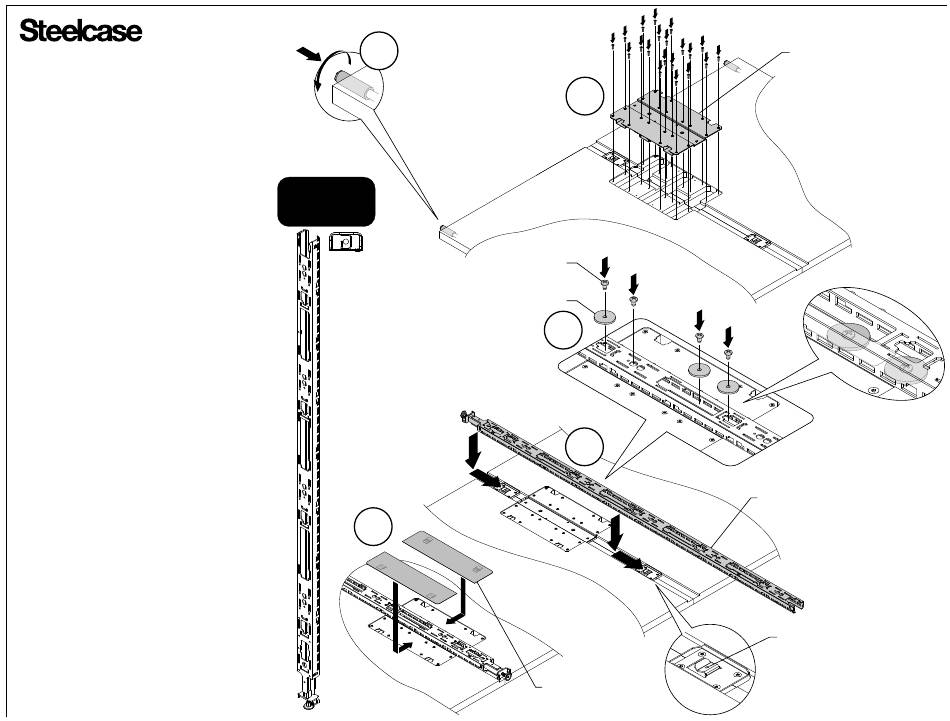 Steelcase