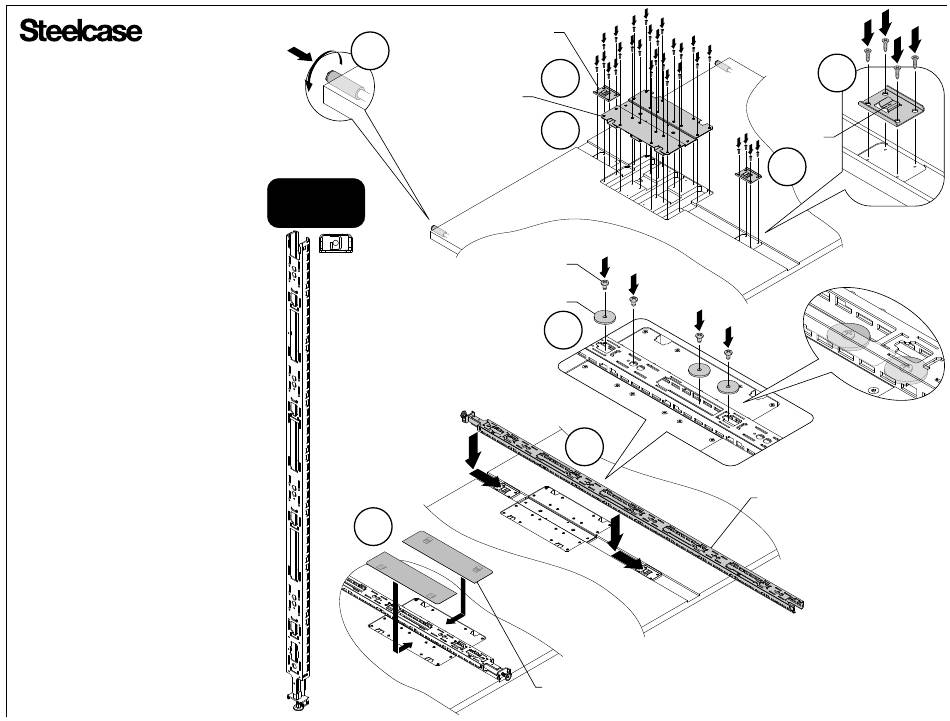 Steelcase